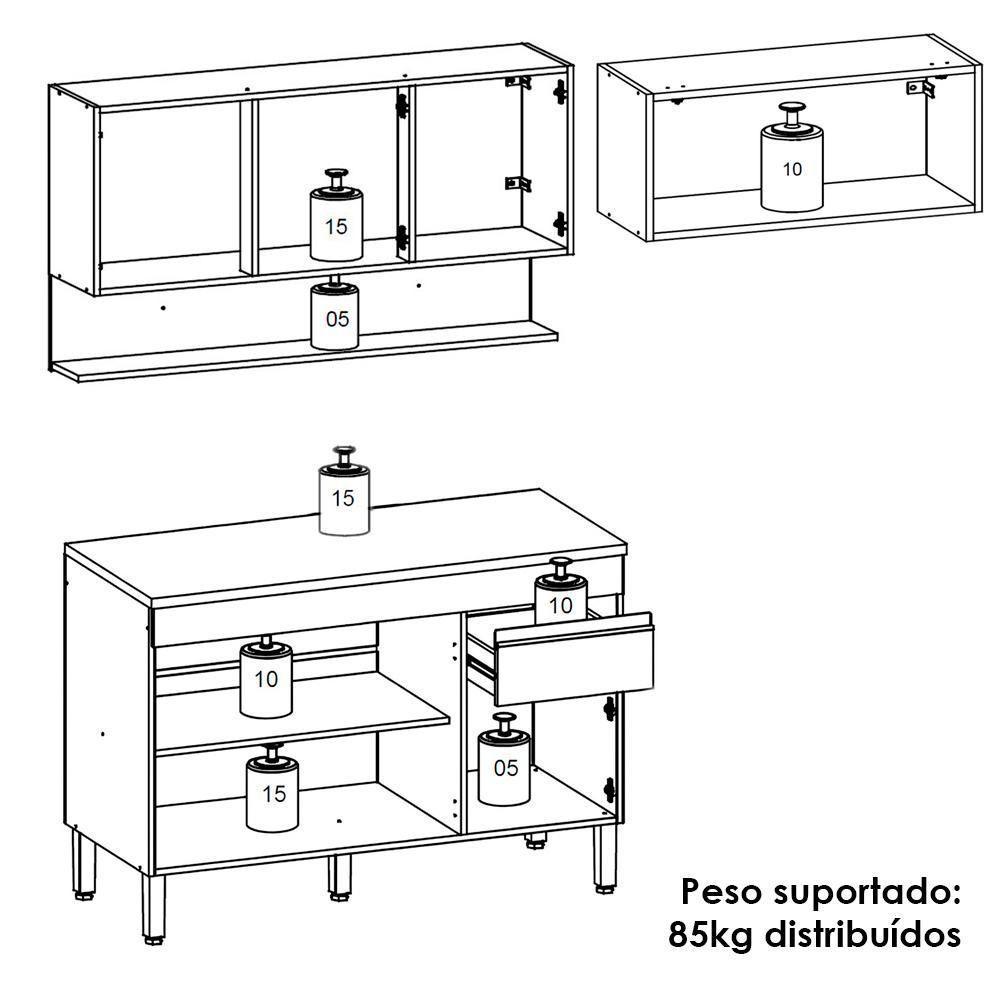 15

05

10

15

10

10

15

05

Peso suportado:
85kg distribuídos