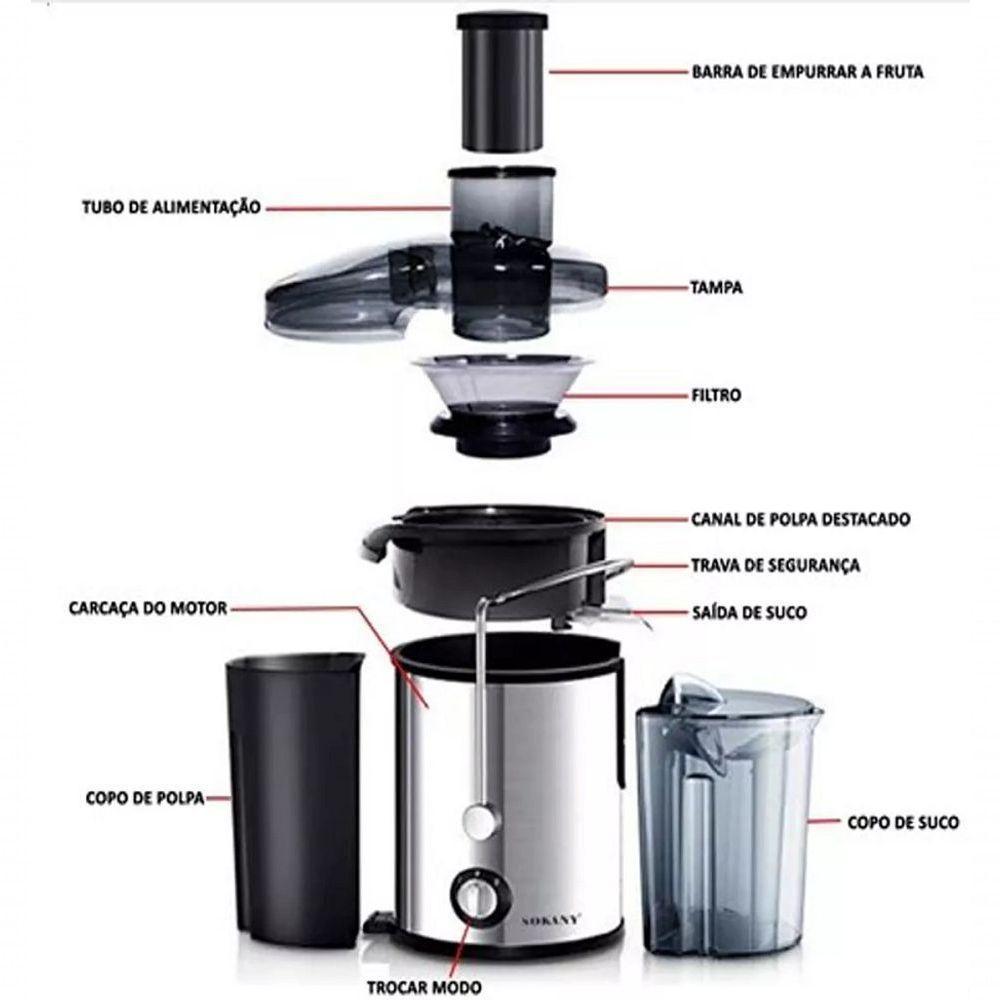 BARRA DE EMPURRAR A FRUTA

TUBO DE ALIMENTAÇÃO

TAMPA

FILTRO

CANAL DE POLPA DESTACADO

TRAVA DE SEGURANÇA

CARCAÇA DO MOTOR

SAÍDA DE SUCO

COPO DE POLPA

COPO DE SUCO

SOKANY

TROCAR MODO