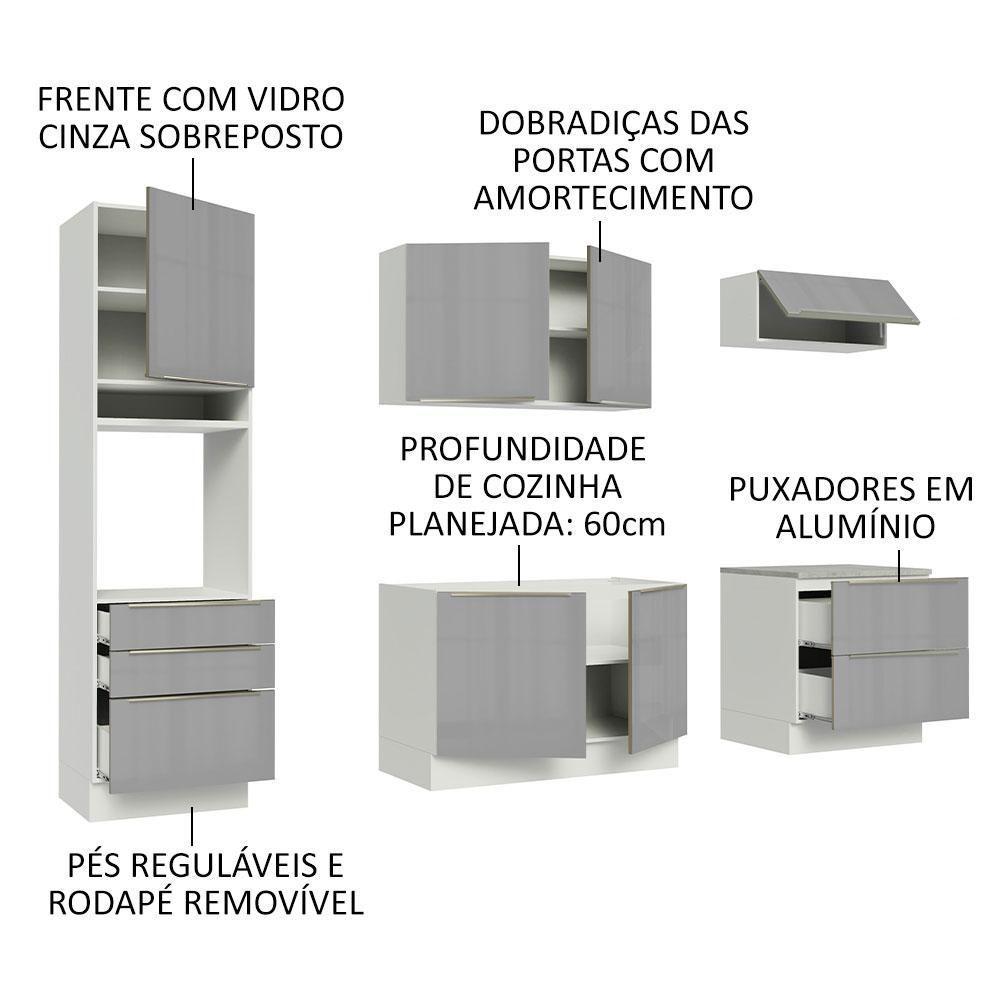 FRENTE COM VIDRO CINZA SOBREPOSTO

DOBRADIÇAS DAS PORTAS COM AMORTECIMENTO

PROFUNDIDADE DE COZINHA PLANEJADA: 60cm

PUXADORES EM ALUMÍNIO

PÉS REGULÁVEIS E RODAPÉ REMOVÍVEL