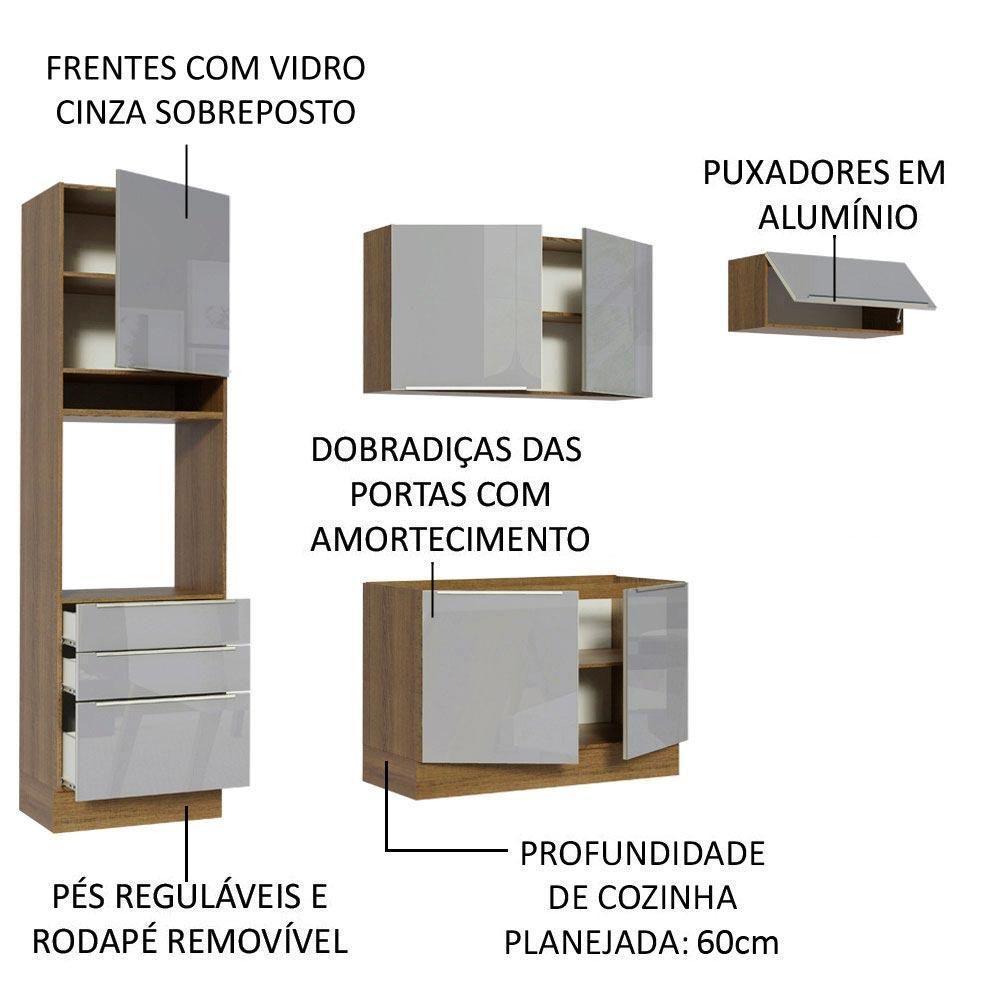 FRENTES COM VIDRO CINZA SOBREPOSTO

PUXADORES EM ALUMÍNIO

DOBRADIÇAS DAS PORTAS COM AMORTECIMENTO

PÉS REGULÁVEIS E RODAPÉ REMOVÍVEL

PROFUNDIDADE DE COZINHA PLANEJADA: 60cm