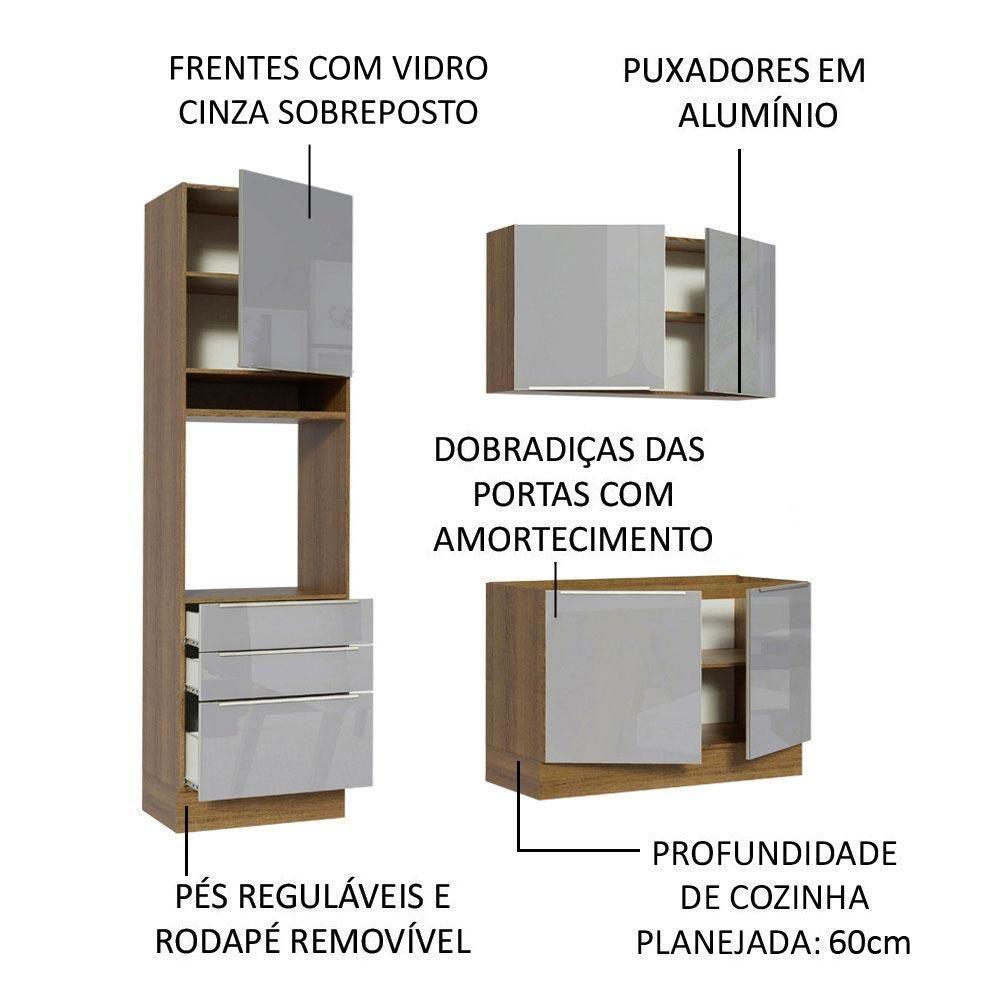 FRENTES COM VIDRO CINZA SOBREPOSTO

PUXADORES EM ALUMÍNIO

DOBRADIÇAS DAS PORTAS COM AMORTECIMENTO

PÉS REGULÁVEIS E RODAPÉ REMOVÍVEL

PROFUNDIDADE DE COZINHA PLANEJADA: 60cm