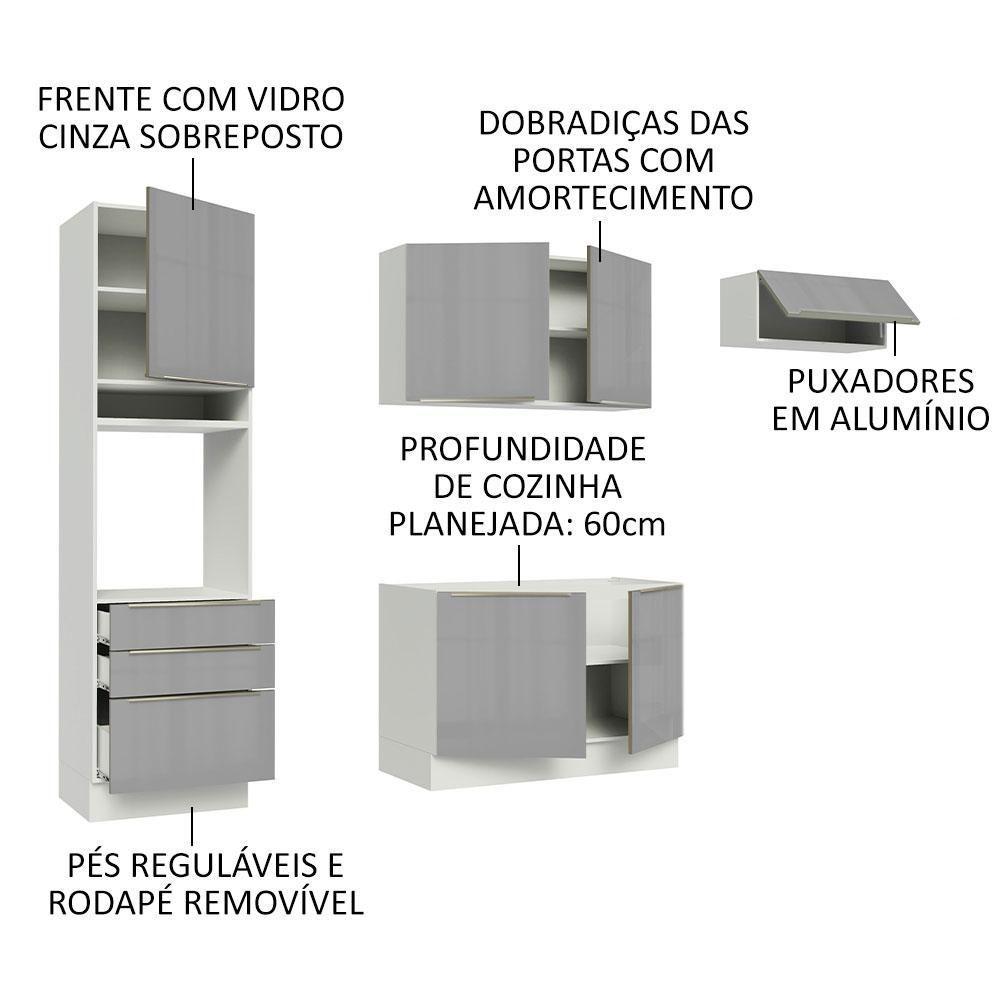 FRENTE COM VIDRO CINZA SOBREPOSTO

DOBRADIÇAS DAS PORTAS COM AMORTECIMENTO

PUXADORES EM ALUMÍNIO

PROFUNDIDADE DE COZINHA PLANEJADA: 60cm

PÉS REGULÁVEIS E RODAPÉ REMOVÍVEL