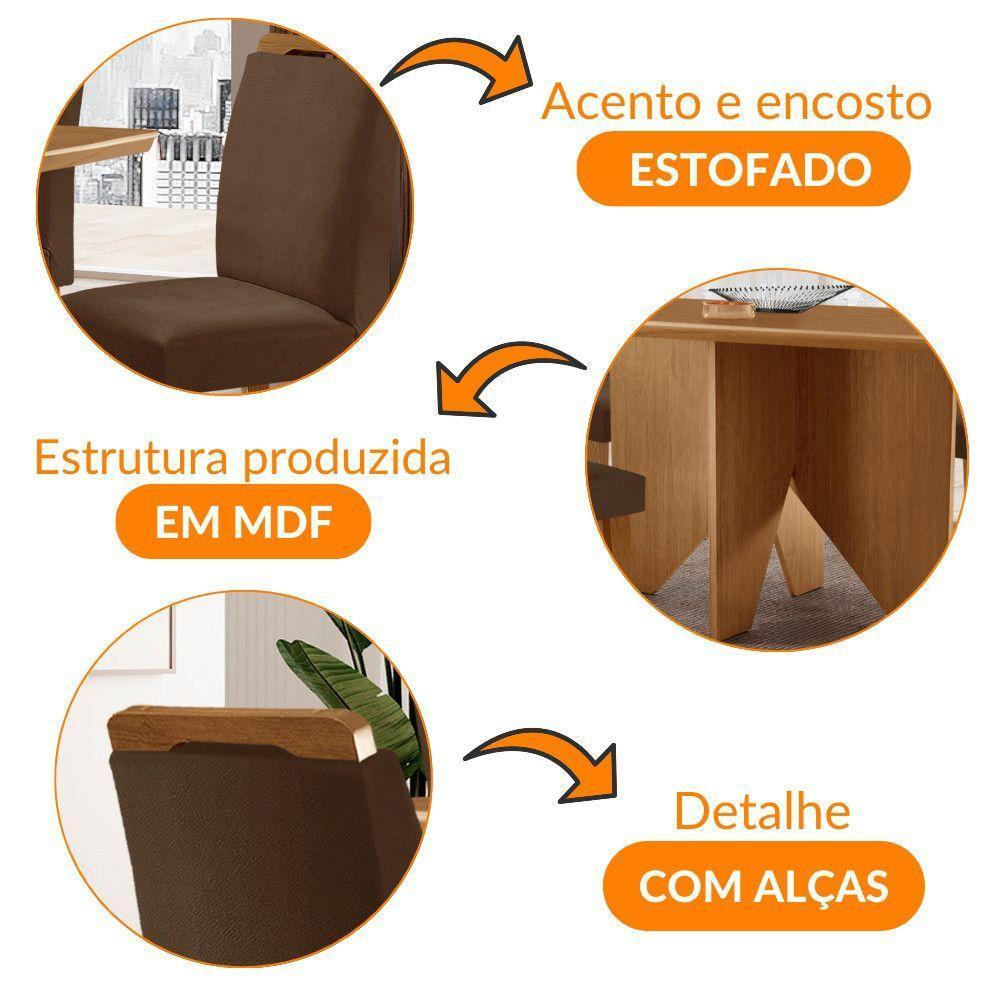 Acento e encosto
ESTOFADO

Estrutura produzida
EM MDF

Detalhe
COM ALÇAS