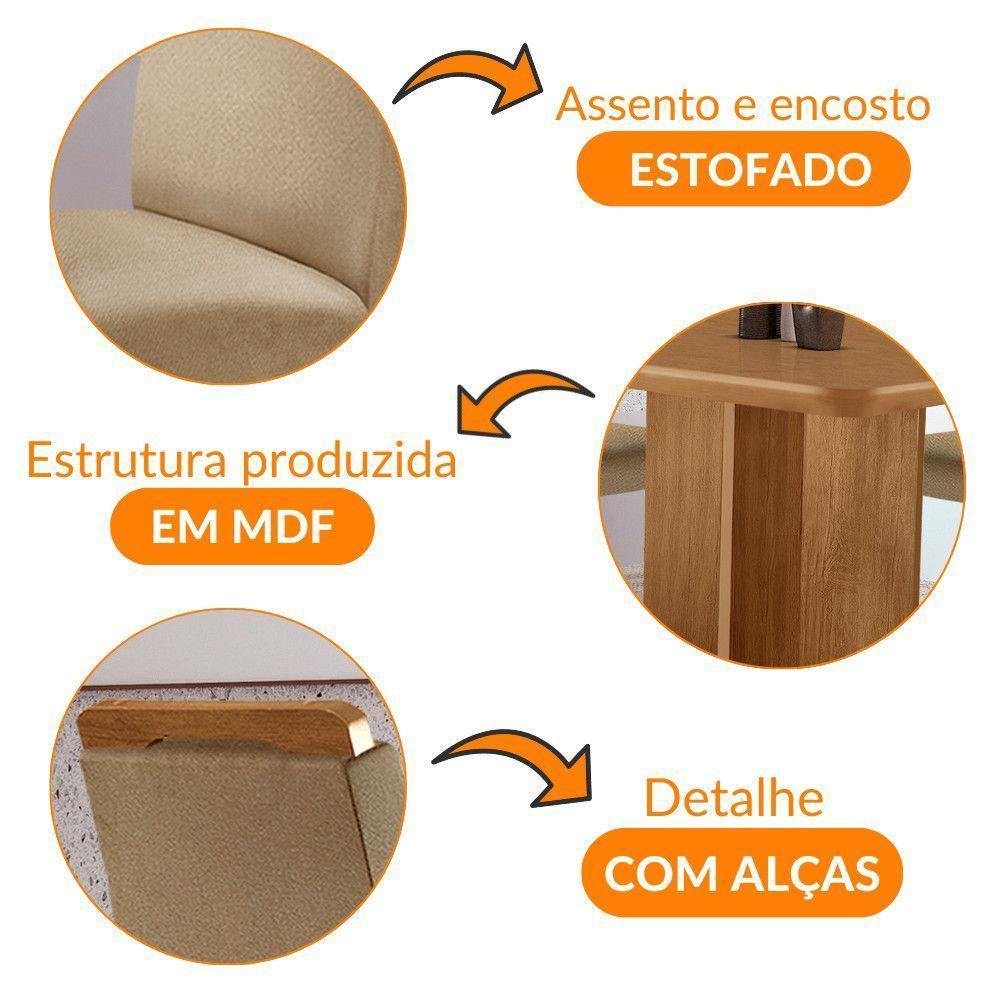 Assento e encosto
ESTOFADO

Estrutura produzida
EM MDF

Detalhe
COM ALÇAS