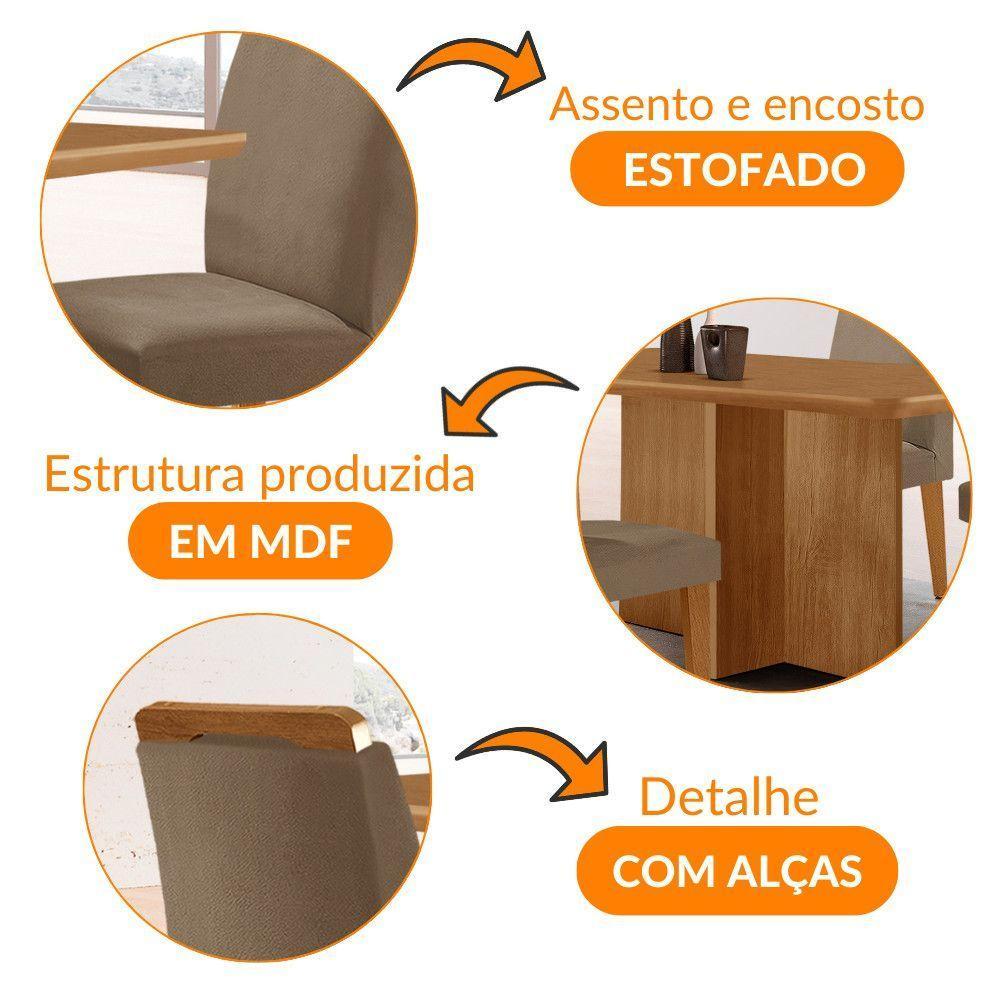 Assento e encosto
ESTOFADO

Estrutura produzida
EM MDF

Detalhe
COM ALÇAS