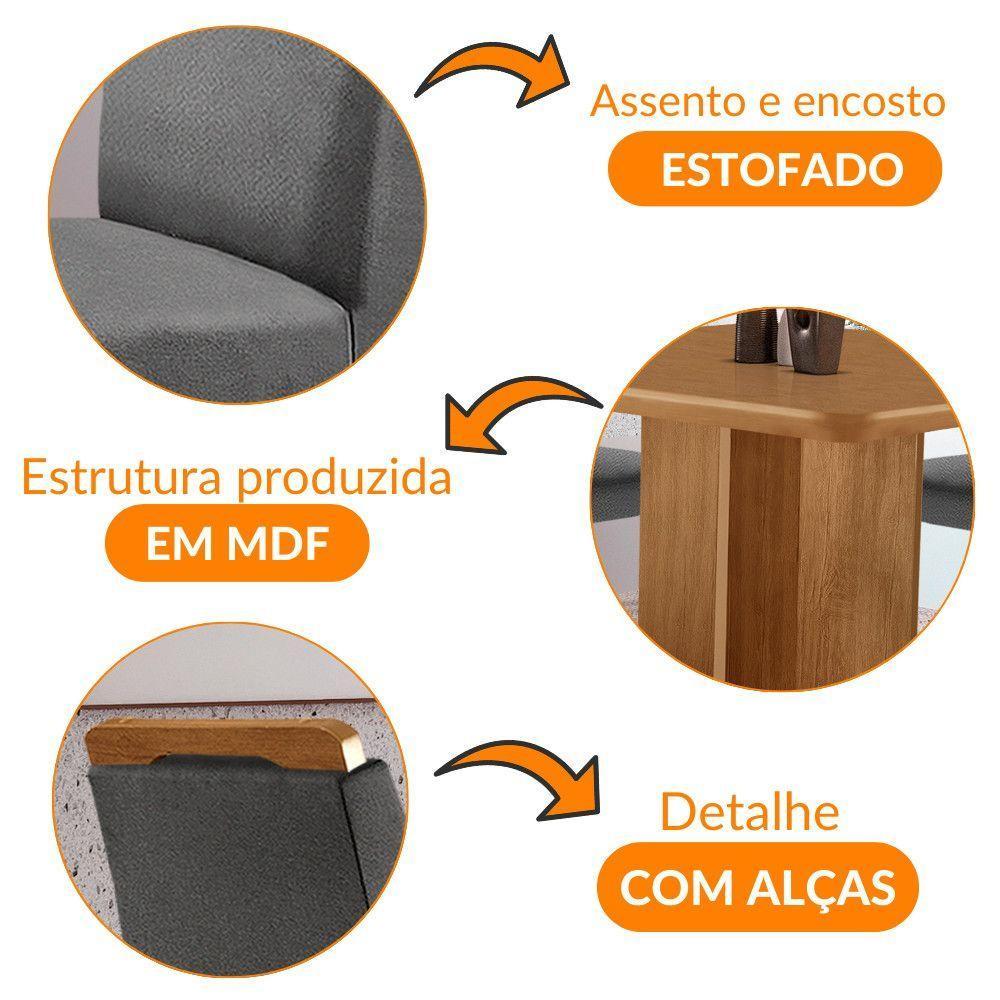 Assento e encosto
ESTOFADO

Estrutura produzida
EM MDF

Detalhe
COM ALÇAS