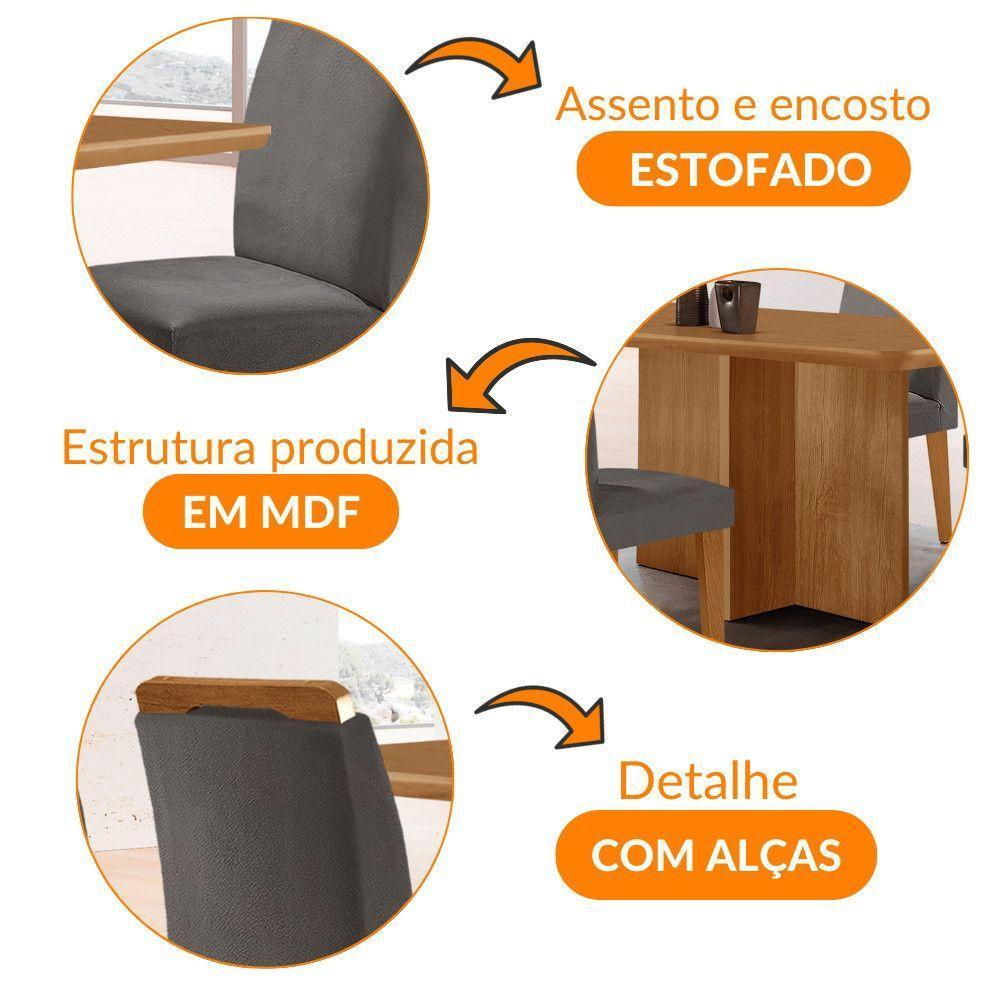 Assento e encosto
ESTOFADO

Estrutura produzida
EM MDF

Detalhe
COM ALÇAS