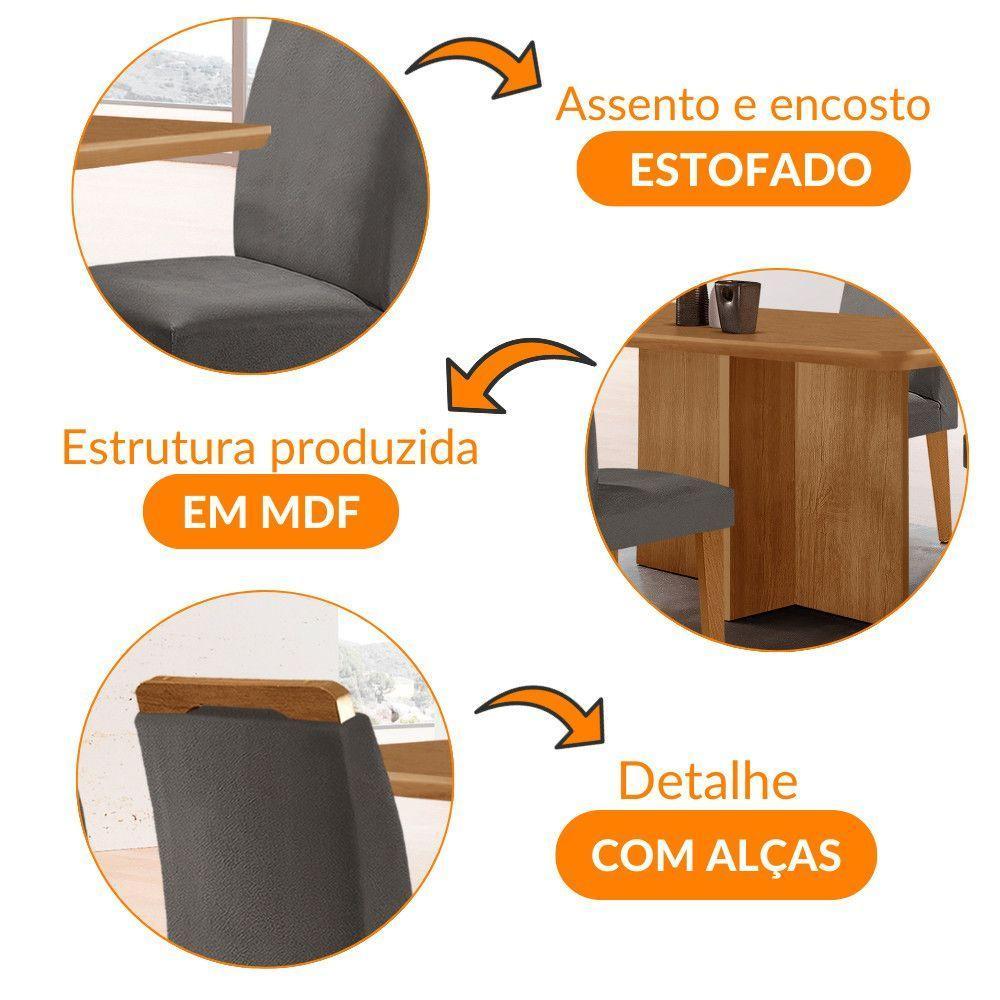 Assento e encosto
ESTOFADO

Estrutura produzida
EM MDF

Detalhe
COM ALÇAS