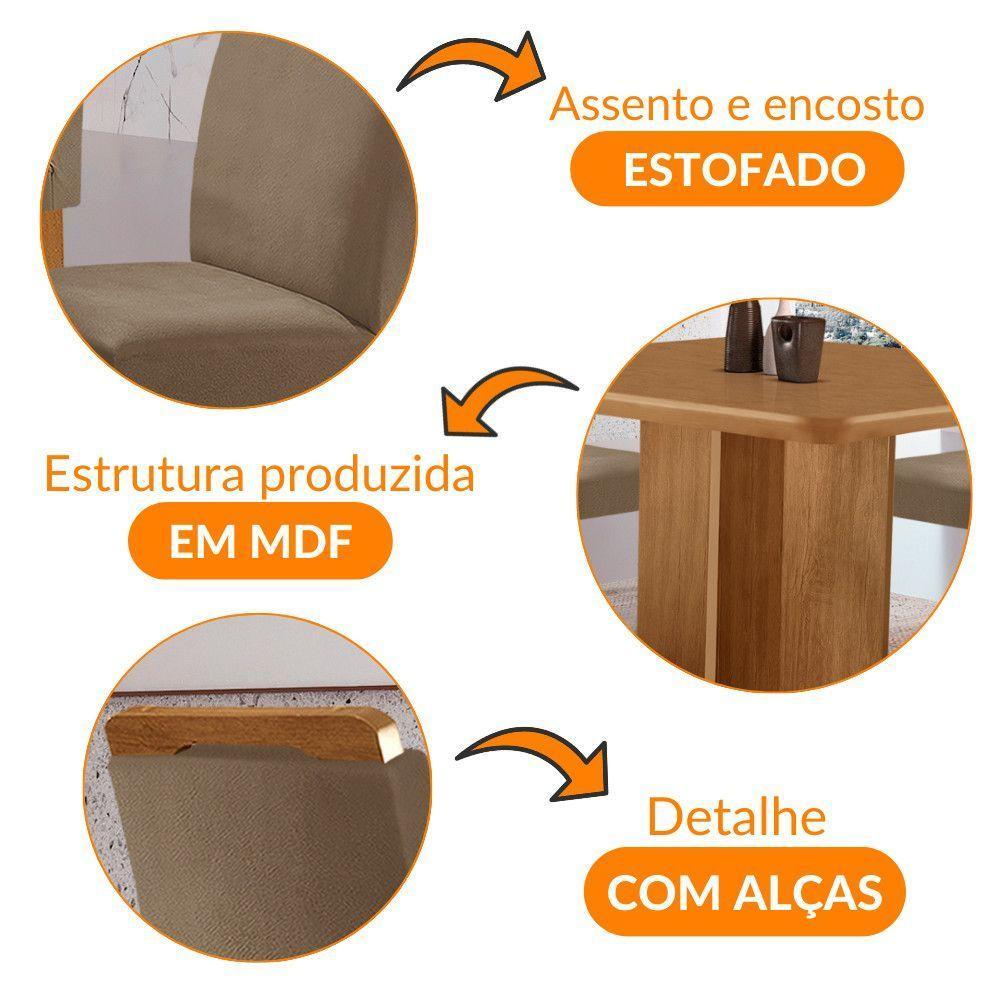 Assento e encosto
ESTOFADO

Estrutura produzida
EM MDF

Detalhe
COM ALÇAS