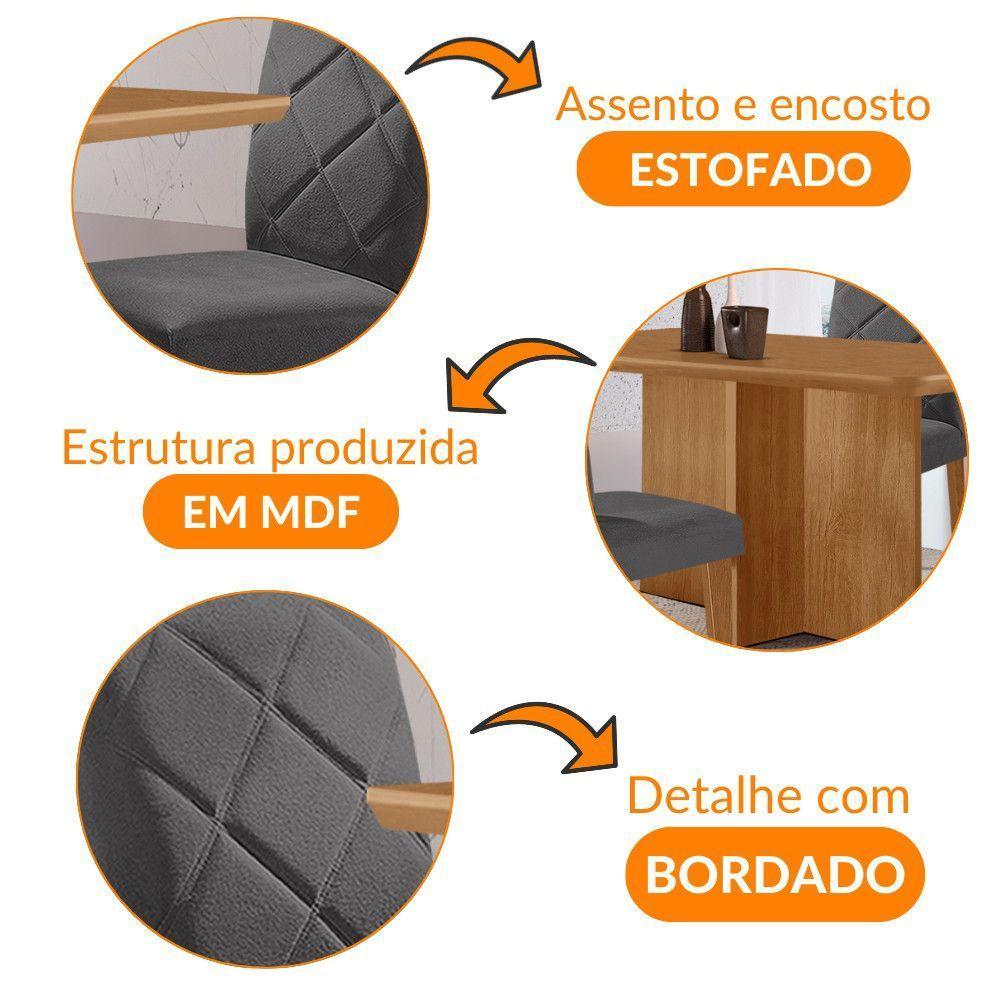 Assento e encosto
ESTOFADO

Estrutura produzida
EM MDF

Detalhe com
BORDADO