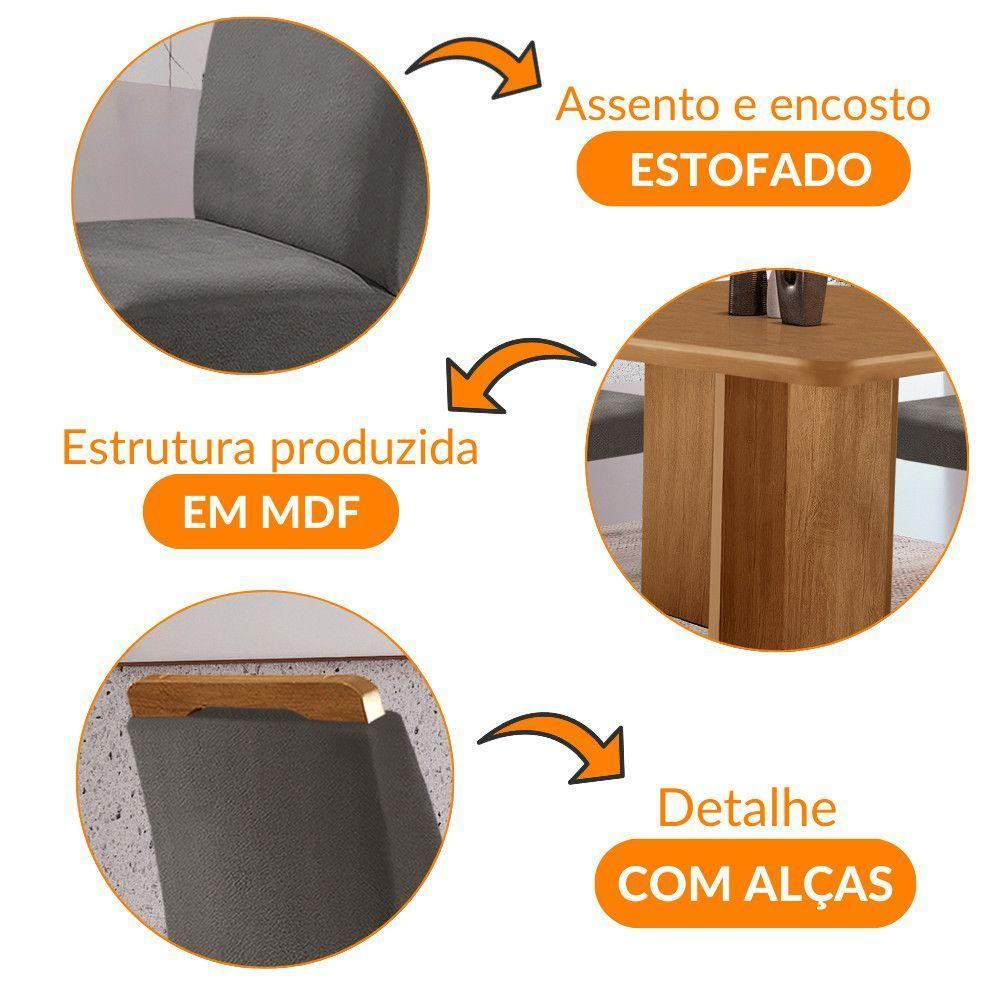 Assento e encosto
ESTOFADO

Estrutura produzida
EM MDF

Detalhe
COM ALÇAS