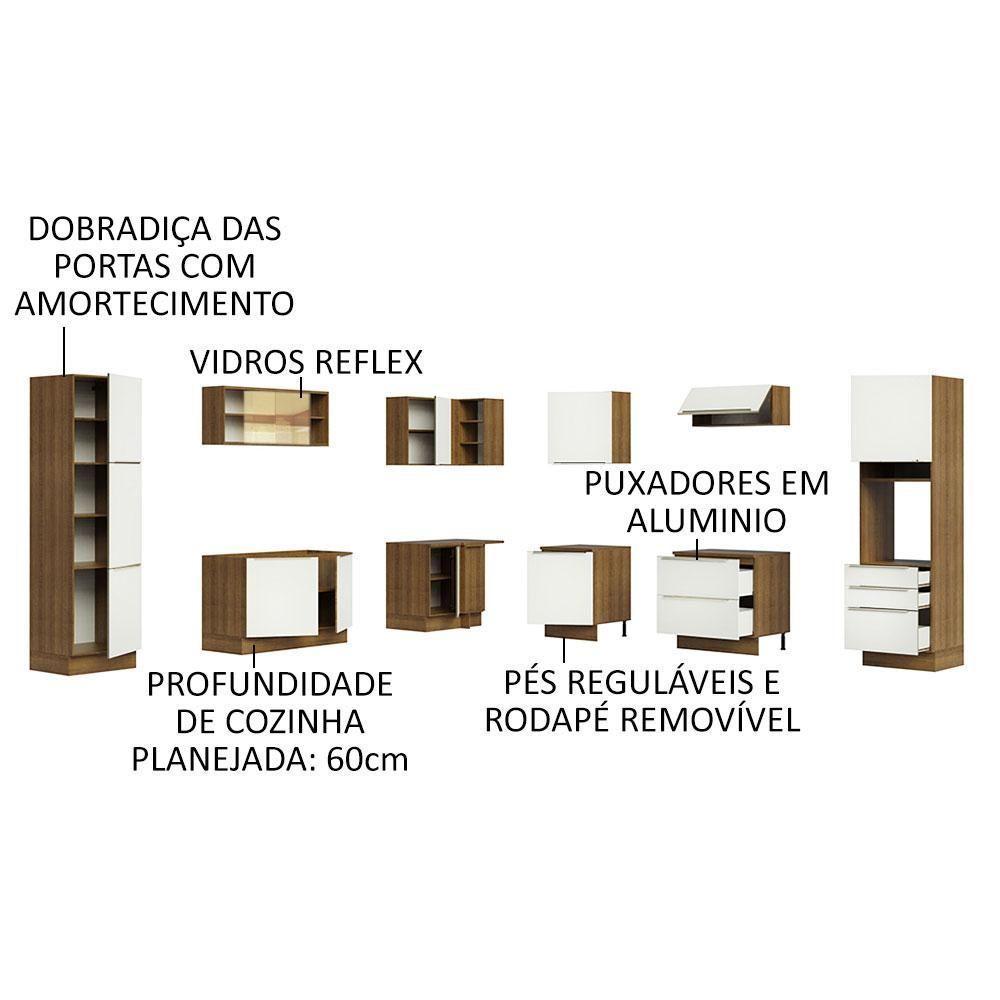 DOBRADIÇA DAS PORTAS COM AMORTECIMENTO

VIDROS REFLEX

PUXADORES EM ALUMINIO

PROFUNDIDADE DE COZINHA PLANEJADA: 60cm

PÉS REGULÁVEIS E RODAPÉ REMOVÍVEL