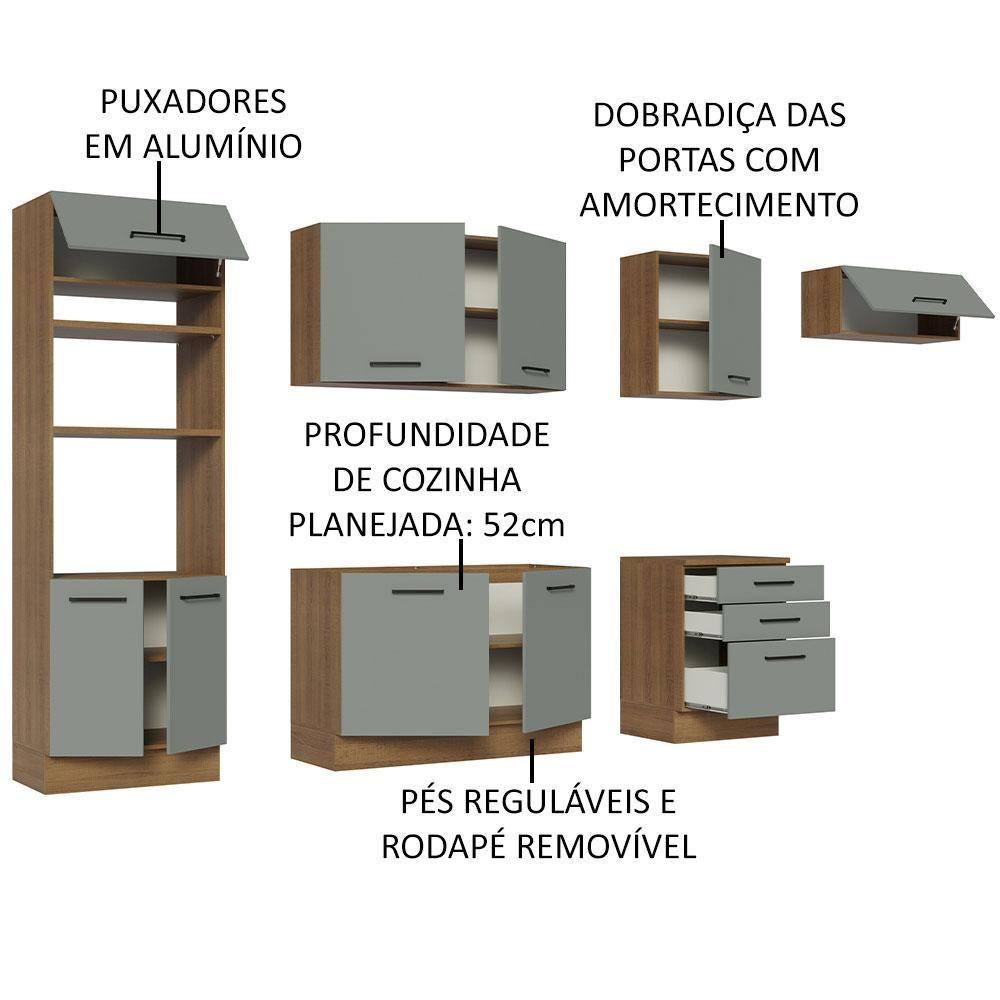 PUXADORES EM ALUMÍNIO

DOBRADIÇA DAS PORTAS COM AMORTECIMENTO

PROFUNDIDADE DE COZINHA PLANEJADA: 52cm

PÉS REGULÁVEIS E RODAPÉ REMOVÍVEL