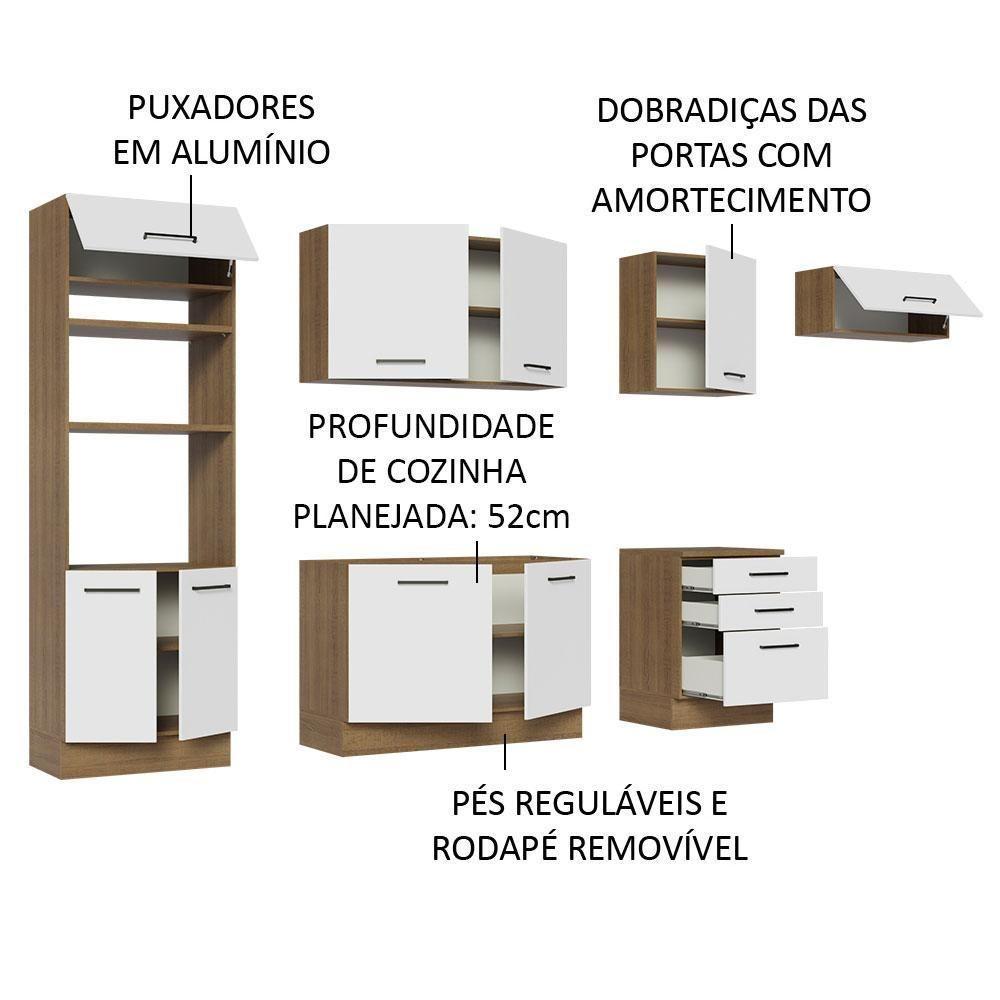 PUXADORES EM ALUMÍNIO

DOBRADIÇAS DAS PORTAS COM AMORTECIMENTO

PROFUNDIDADE DE COZINHA PLANEJADA: 52cm

PÉS REGULÁVEIS E RODAPÉ REMOVÍVEL