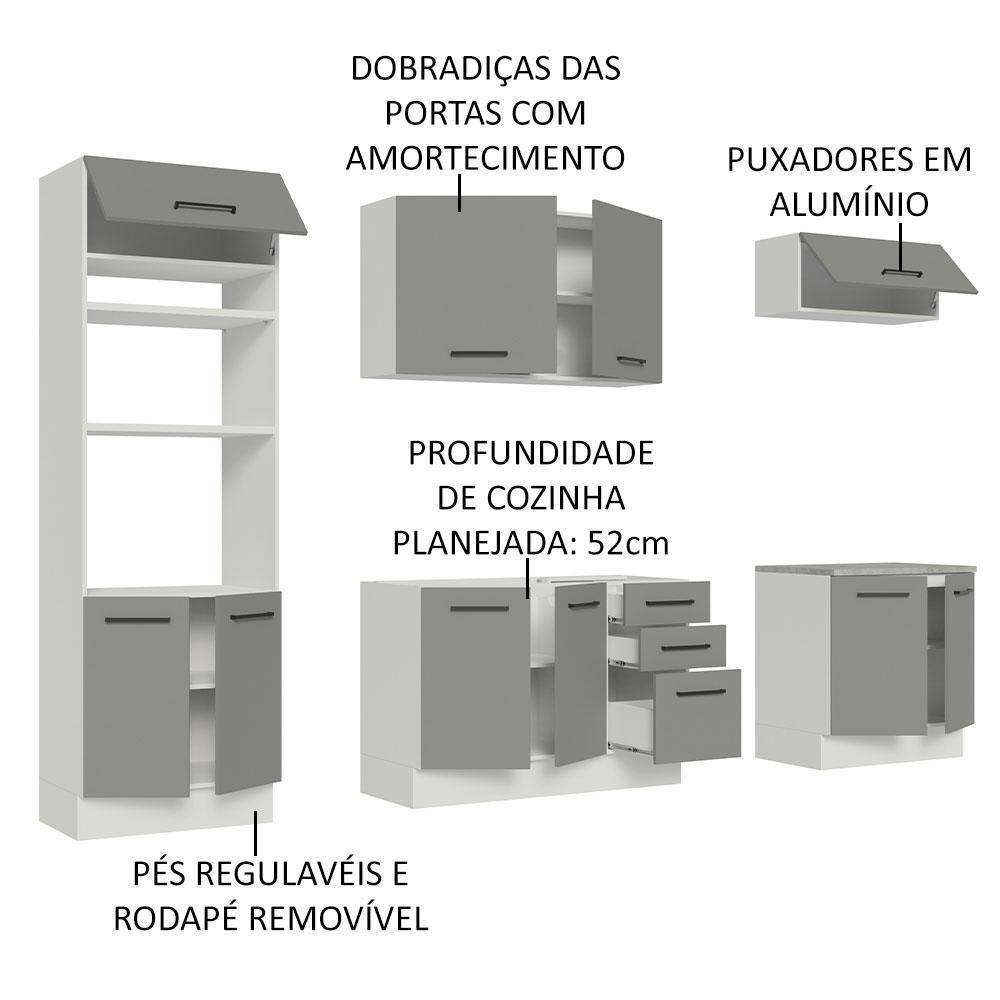 DOBRADIÇAS DAS PORTAS COM AMORTECIMENTO

PUXADORES EM ALUMÍNIO

PROFUNDIDADE DE COZINHA PLANEJADA: 52cm

PÉS REGULAVÉIS E RODAPÉ REMOVÍVEL