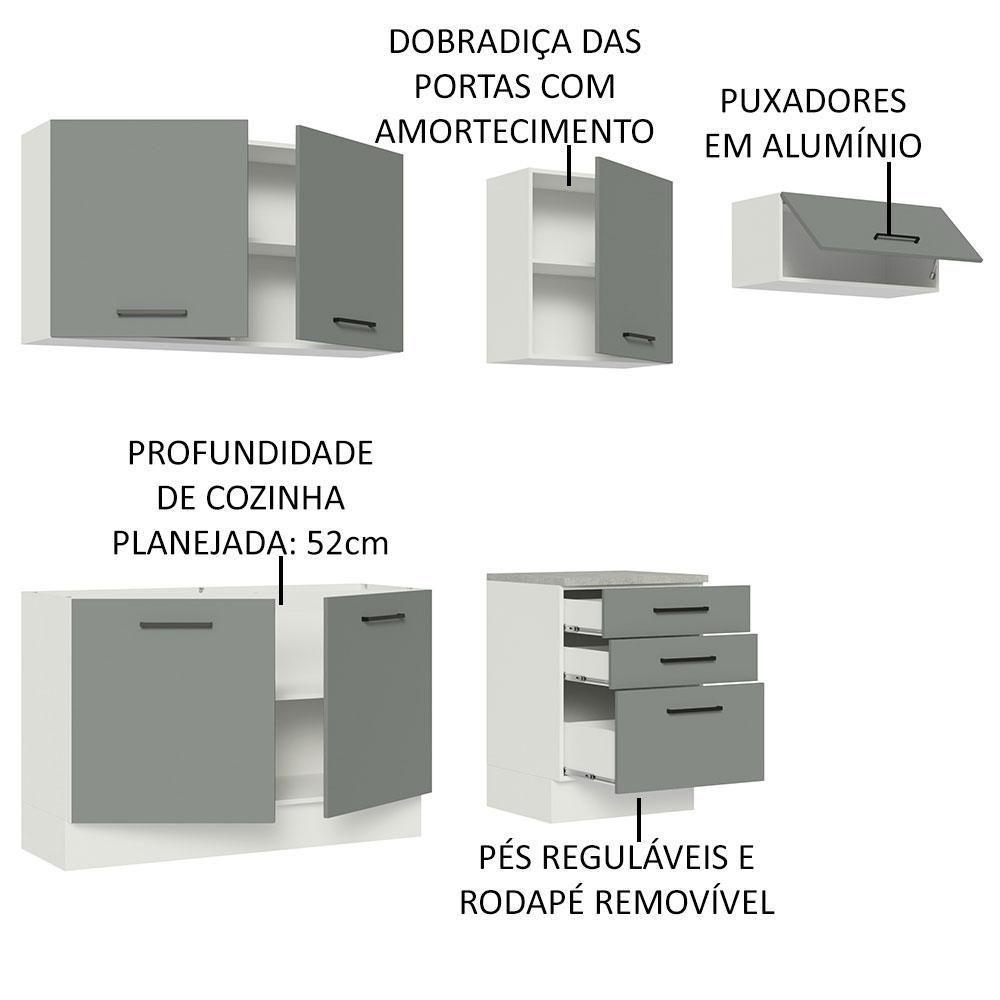 DOBRADIÇA DAS PORTAS COM AMORTECIMENTO

PUXADORES EM ALUMÍNIO

PROFUNDIDADE DE COZINHA PLANEJADA: 52cm

PÉS REGULÁVEIS E RODAPÉ REMOVÍVEL