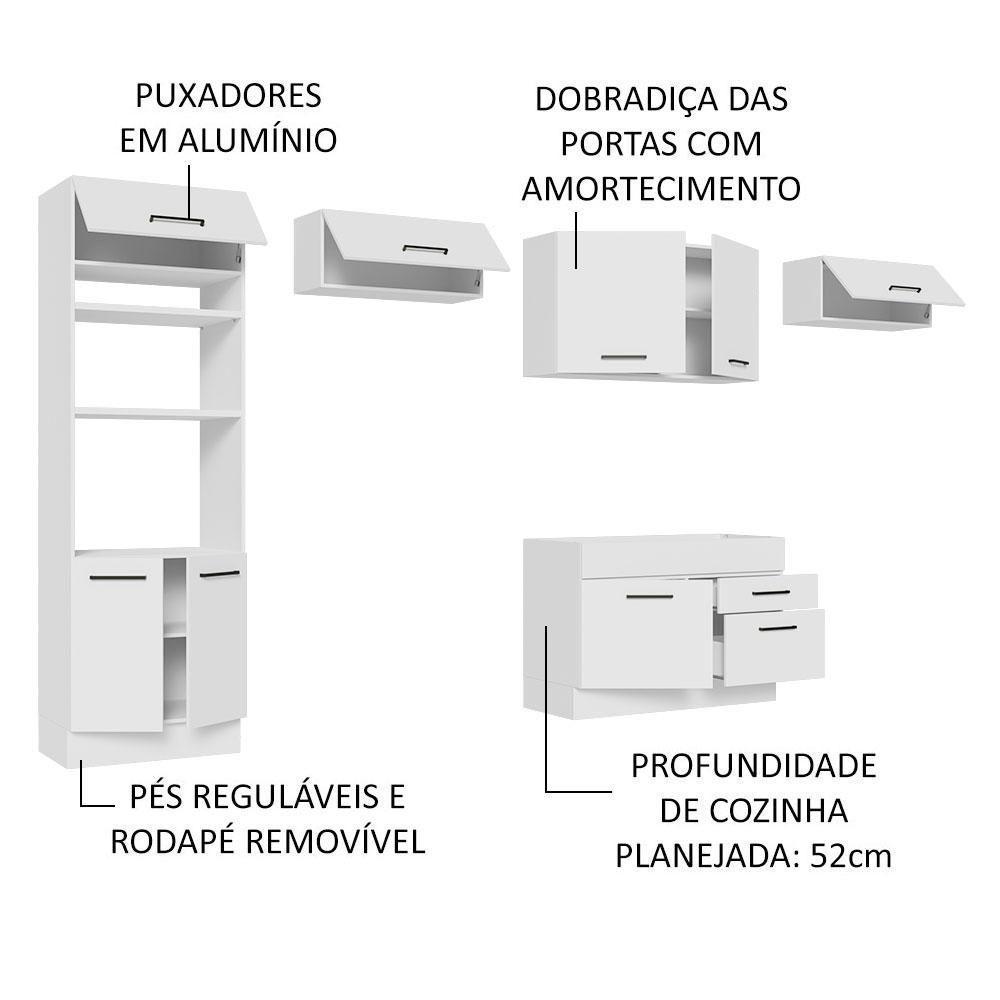 PUXADORES
EM ALUMÍNIO

DOBRADIÇA DAS
PORTAS COM
AMORTECIMENTO

PÉS REGULÁVEIS E
RODAPÉ REMOVÍVEL

PROFUNDIDADE
DE COZINHA
PLANEJADA: 52cm