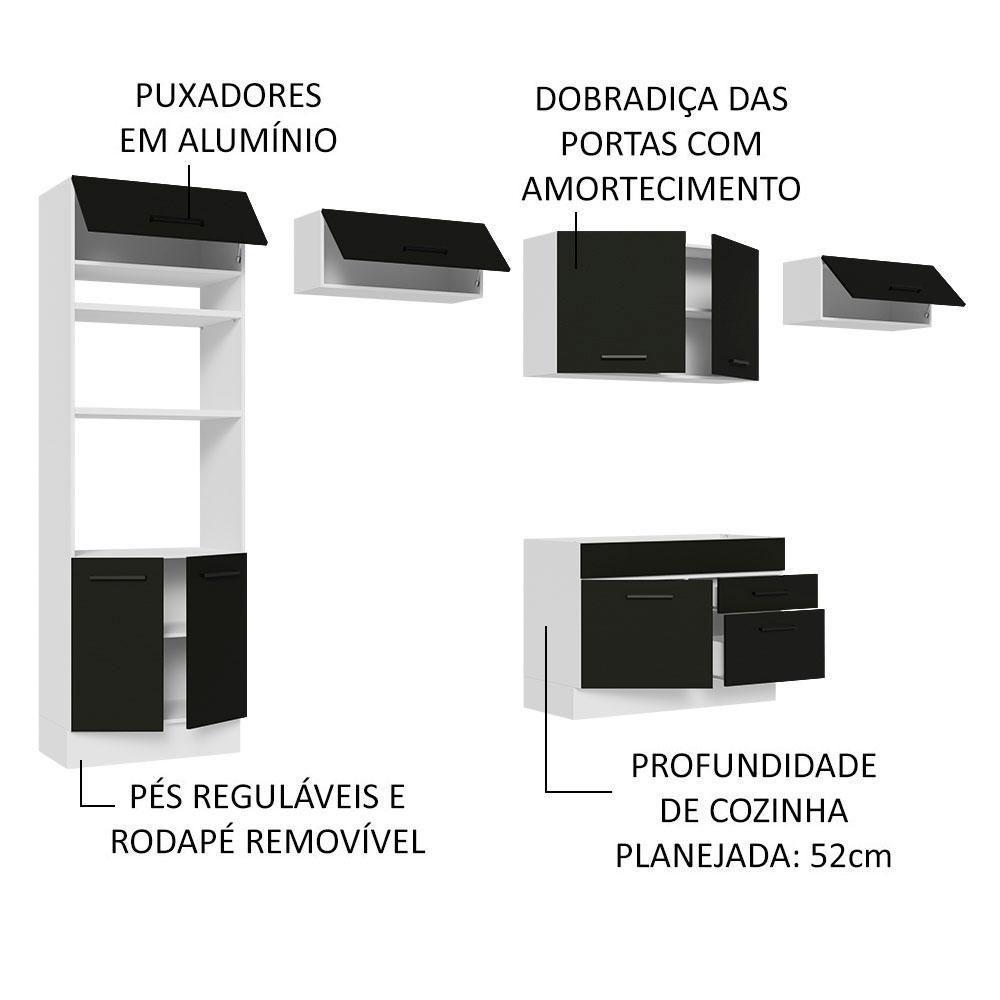 PUXADORES
EM ALUMÍNIO

DOBRADIÇA DAS
PORTAS COM
AMORTECIMENTO

PÉS REGULÁVEIS E
RODAPÉ REMOVÍVEL

PROFUNDIDADE
DE COZINHA
PLANEJADA: 52cm