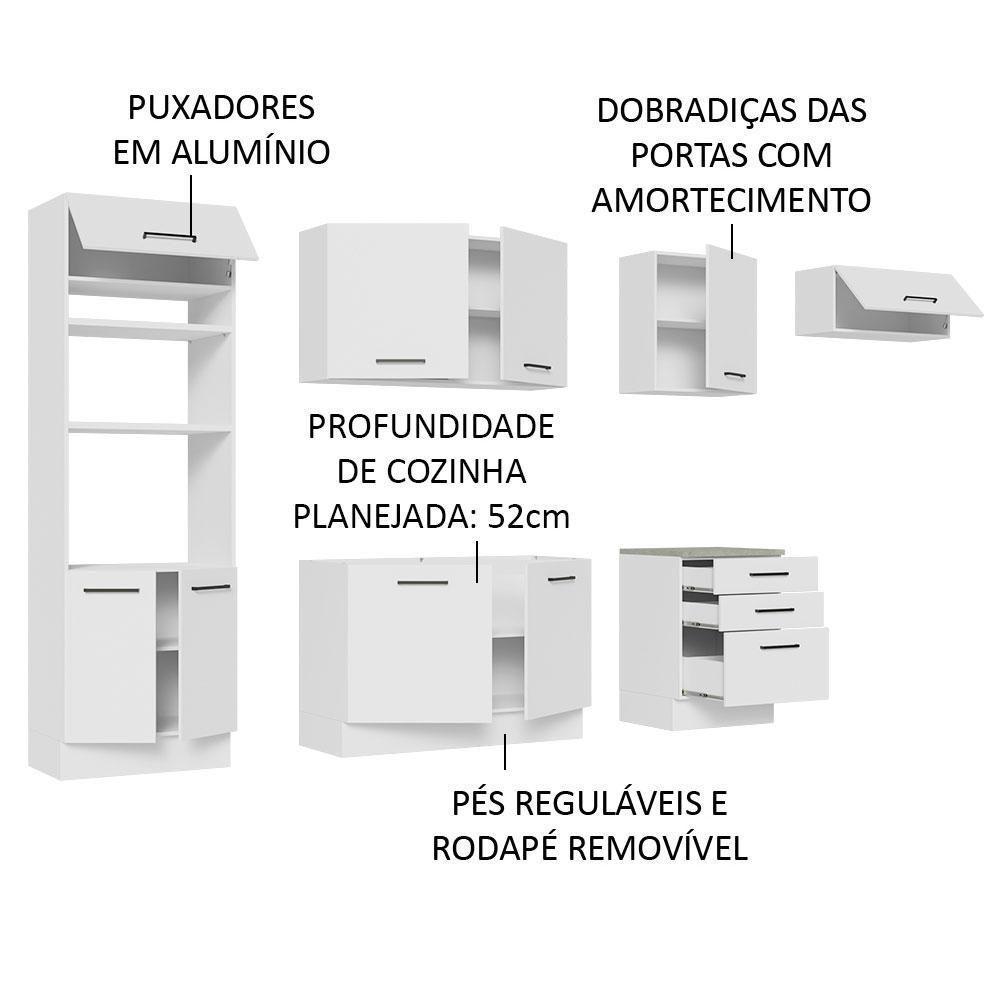 PUXADORES EM ALUMÍNIO

DOBRADIÇAS DAS PORTAS COM AMORTECIMENTO

PROFUNDIDADE DE COZINHA PLANEJADA: 52cm

PÉS REGULÁVEIS E RODAPÉ REMOVÍVEL