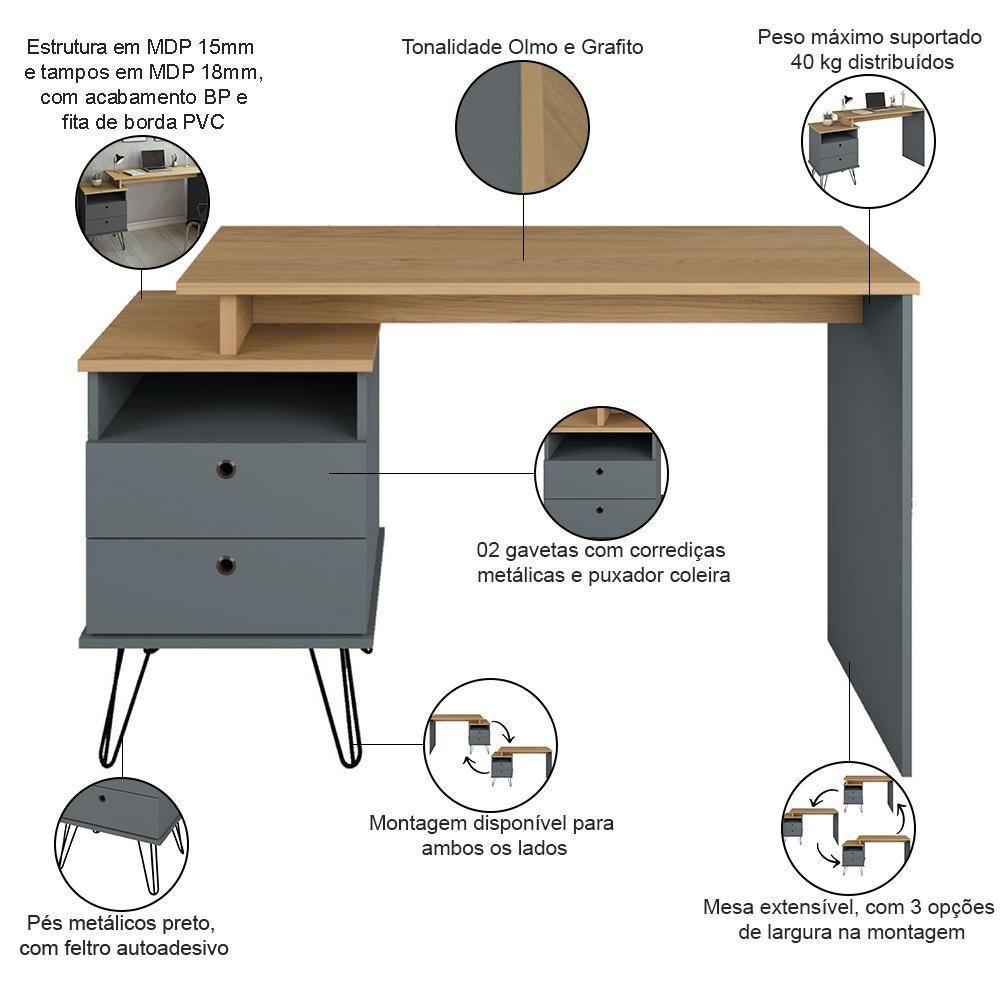 Estrutura em MDP 15mm e tampos em MDP 18mm, com acabamento BP e fita de borda PVC

Tonalidade Olmo e Grafito

Peso máximo suportado 40 kg distribuídos

02 gavetas com corrediças metálicas e puxador coleira

Montagem disponível para ambos os lados

Pés metálicos preto, com feltro autoadesivo

Mesa extensível, com 3 opções de largura na montagem