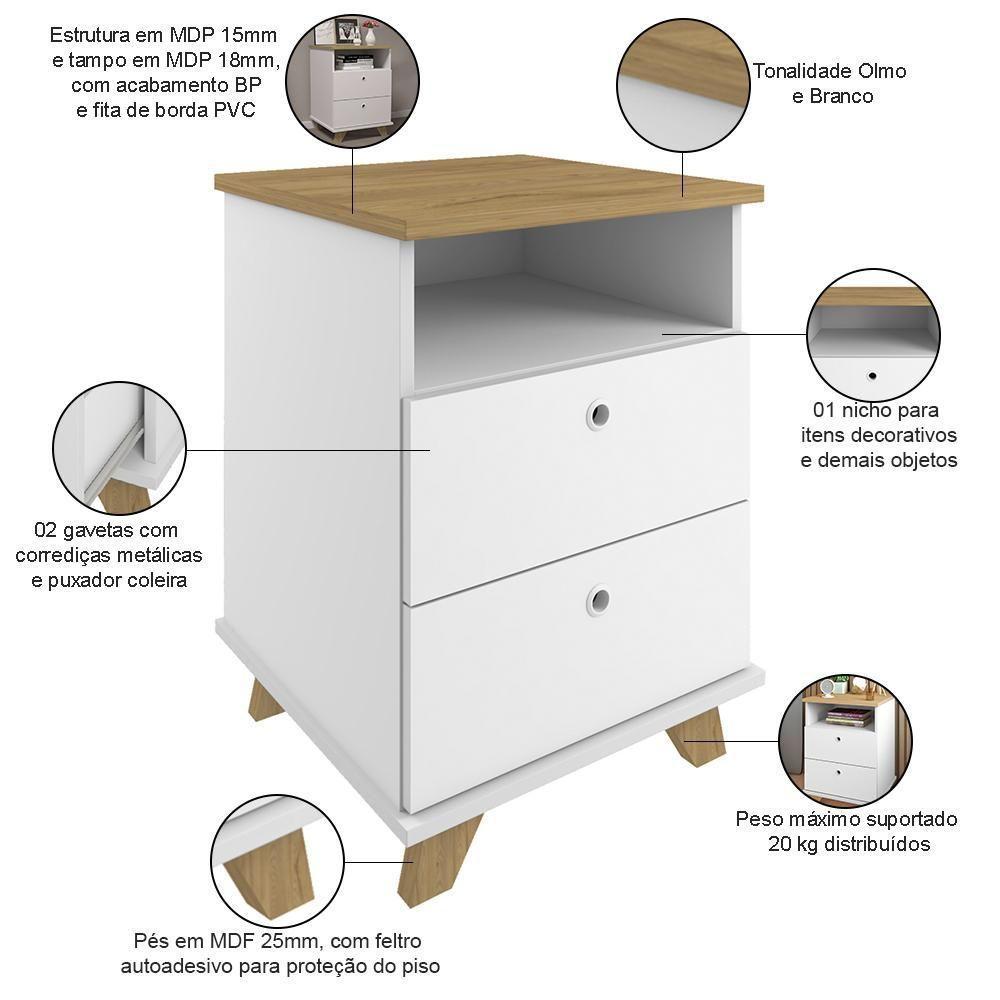 Estrutura em MDP 15mm e tampo em MDP 18mm, com acabamento BP e fita de borda PVC

Tonalidade Olmo e Branco

01 nicho para itens decorativos e demais objetos

02 gavetas com corrediças metálicas e puxador coleira

Peso máximo suportado 20 kg distribuídos

Pés em MDF 25mm, com feltro autoadesivo para proteção do piso