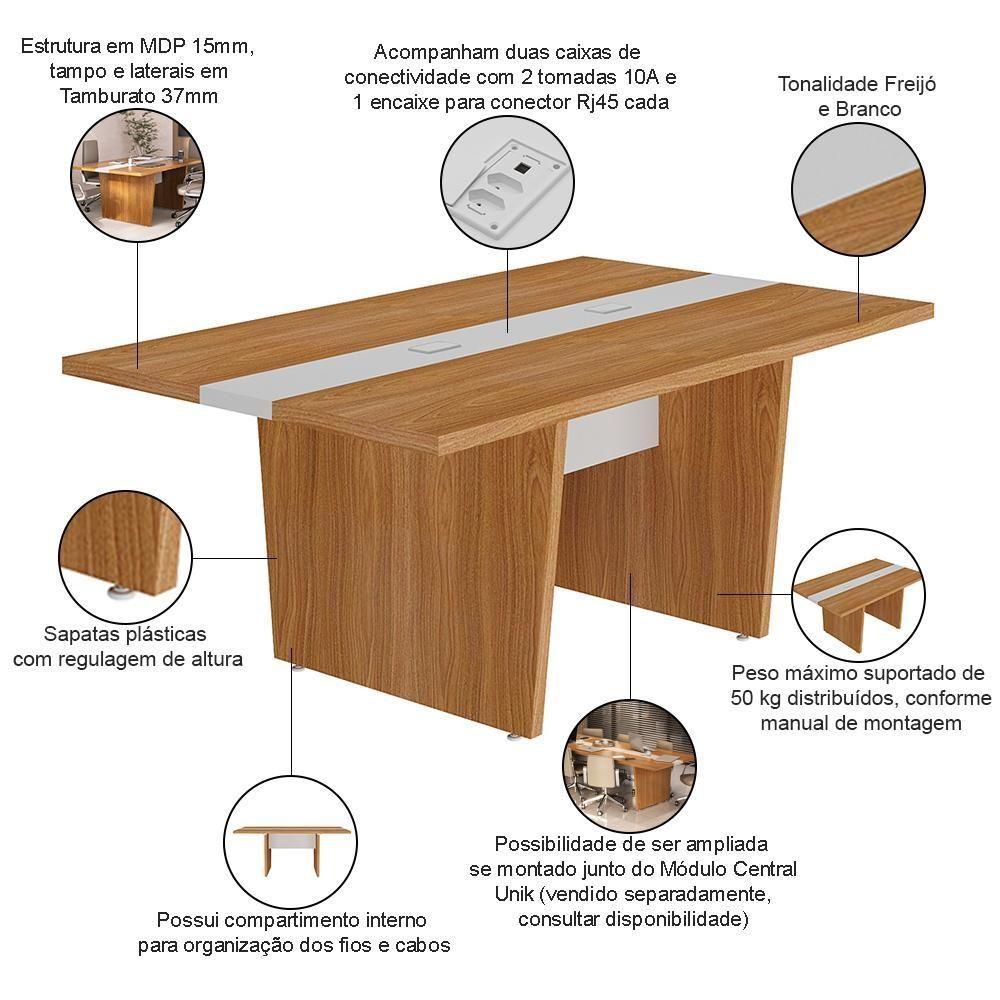 Estrutura em MDP 15mm, tampo e laterais em Tamburato 37mm

Acompanham duas caixas de conectividade com 2 tomadas 10A e 1 encaixe para conector Rj45 cada

Tonalidade Freijó e Branco

Sapatas plásticas com regulagem de altura

Peso máximo suportado de 50 kg distribuídos, conforme manual de montagem

Possibilidade de ser ampliada se montado junto do Módulo Central Unik (vendido separadamente, consultar disponibilidade)

Possui compartimento interno para organização dos fios e cabos