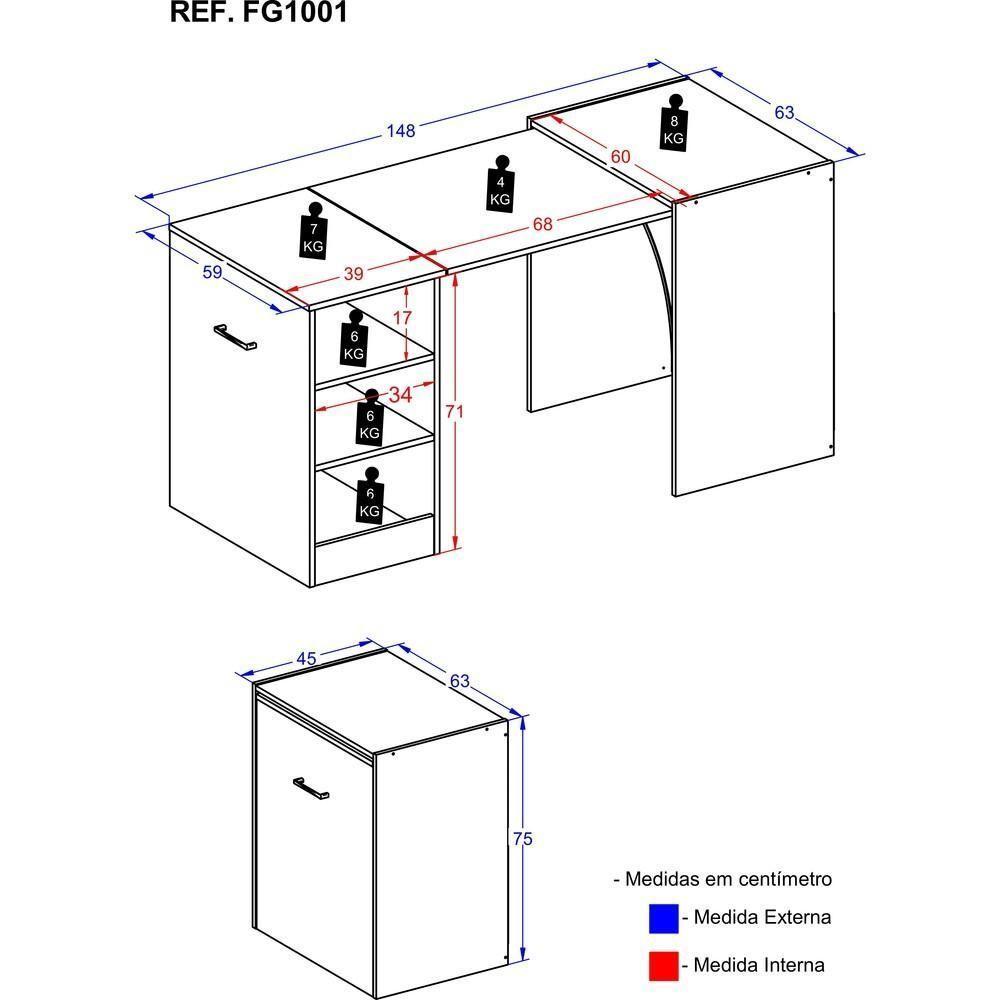 REF. FG1001

148

63

8
KG

60

4
KG

68

7
KG

59

39

17

6
KG

34

6
KG

71

6
KG

45

63

75

- Medidas em centímetro

- Medida Externa

- Medida Interna