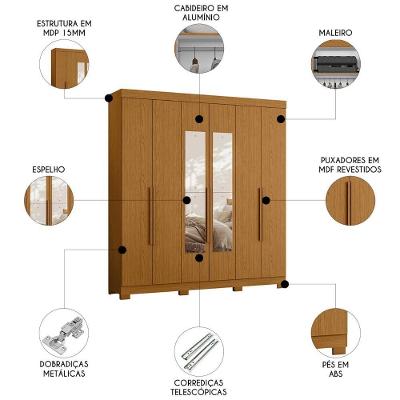 ESTRUTURA EM MDP 15MM

CABIDEIRO EM ALUMÍNIO

MALEIRO

ESPELHO

PUXADORES EM MDF REVESTIDOS

DOBRADIÇAS METÁLICAS

CORREDIÇAS TELESCÓPICAS

PÉS EM ABS