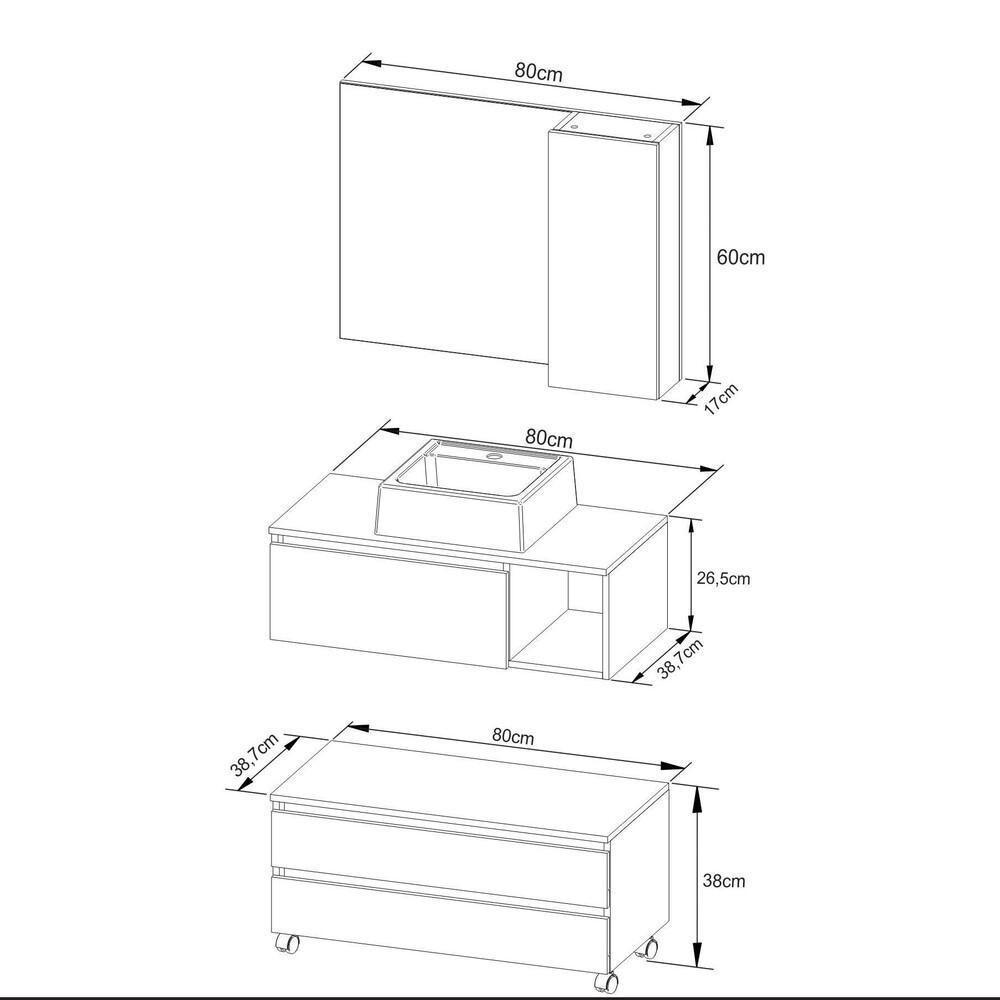 80cm
60cm
17cm

80cm
26,5cm
38,7cm

38,7cm
80cm
38cm