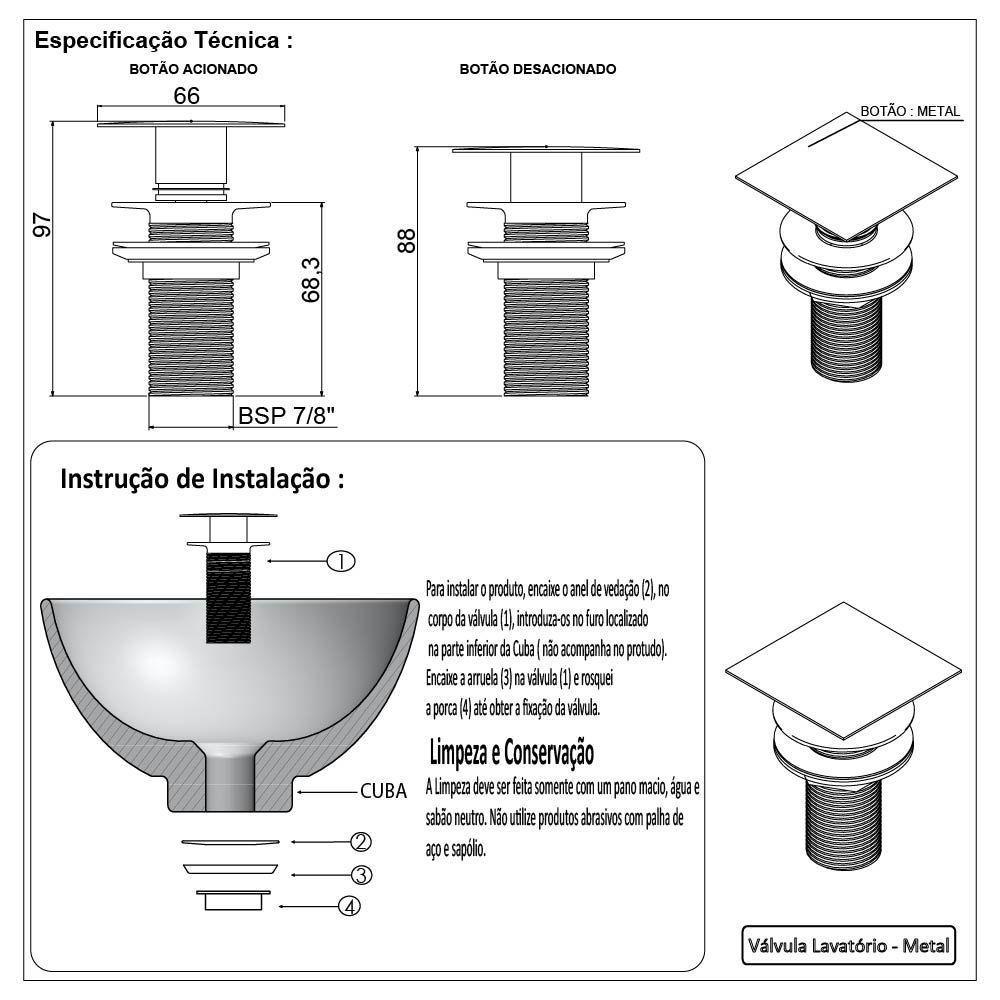 Especificação Técnica :

BOTÃO ACIONADO

66

97

68,3

BSP 7/8"

BOTÃO DESACIONADO

88

BOTÃO : METAL

Instrução de Instalação :

①

CUBA

②

③

④

Para instalar o produto, encaixe o anel de vedação (2), no corpo da válvula (1), introduza-os no furo localizado na parte inferior da Cuba ( não acompanha no protudo). Encaixe a arruela (3) na válvula (1) e rosquei a porca (4) até obter a fixação da válvula.

Limpeza e Conservação

A Limpeza deve ser feita somente com um pano macio, água e sabão neutro. Não utilize produtos abrasivos com palha de aço e sapólio.

Válvula Lavatório - Metal