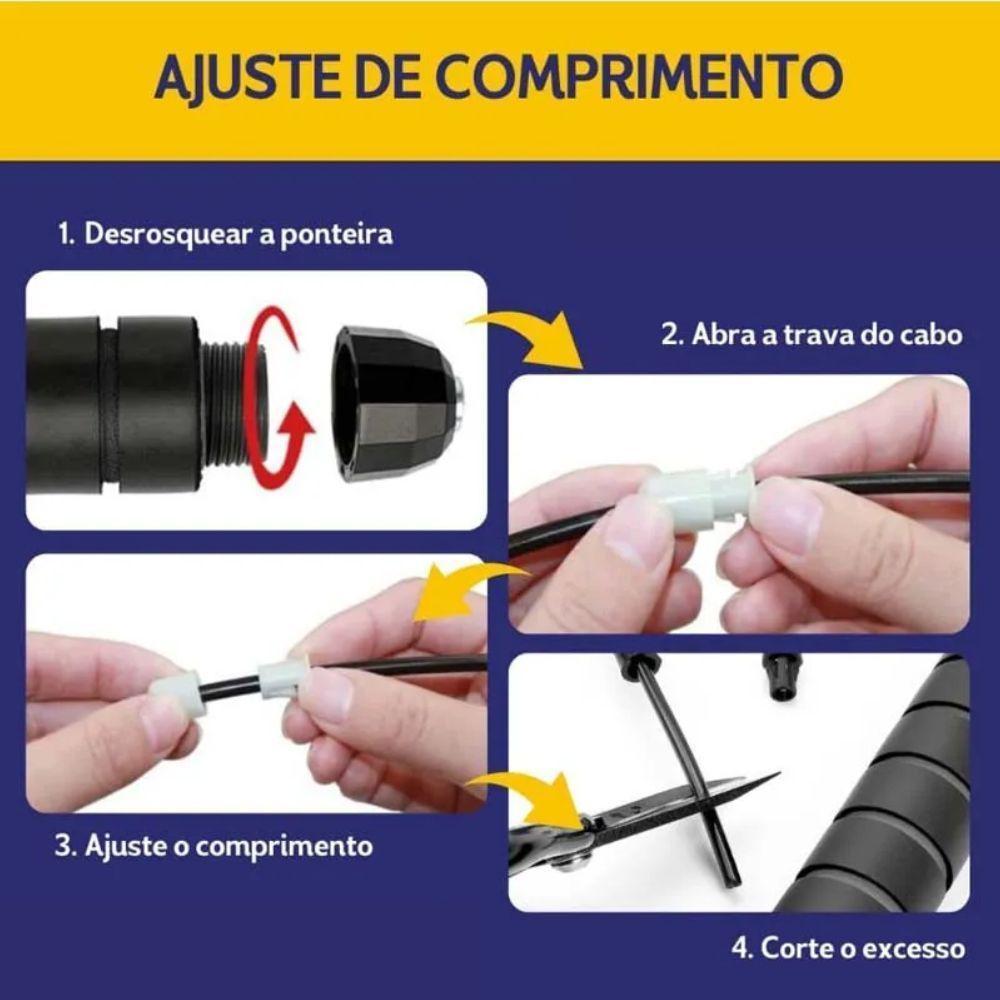 AJUSTE DE COMPRIMENTO

1. Desrosquear a ponteira

2. Abra a trava do cabo

3. Ajuste o comprimento

4. Corte o excesso