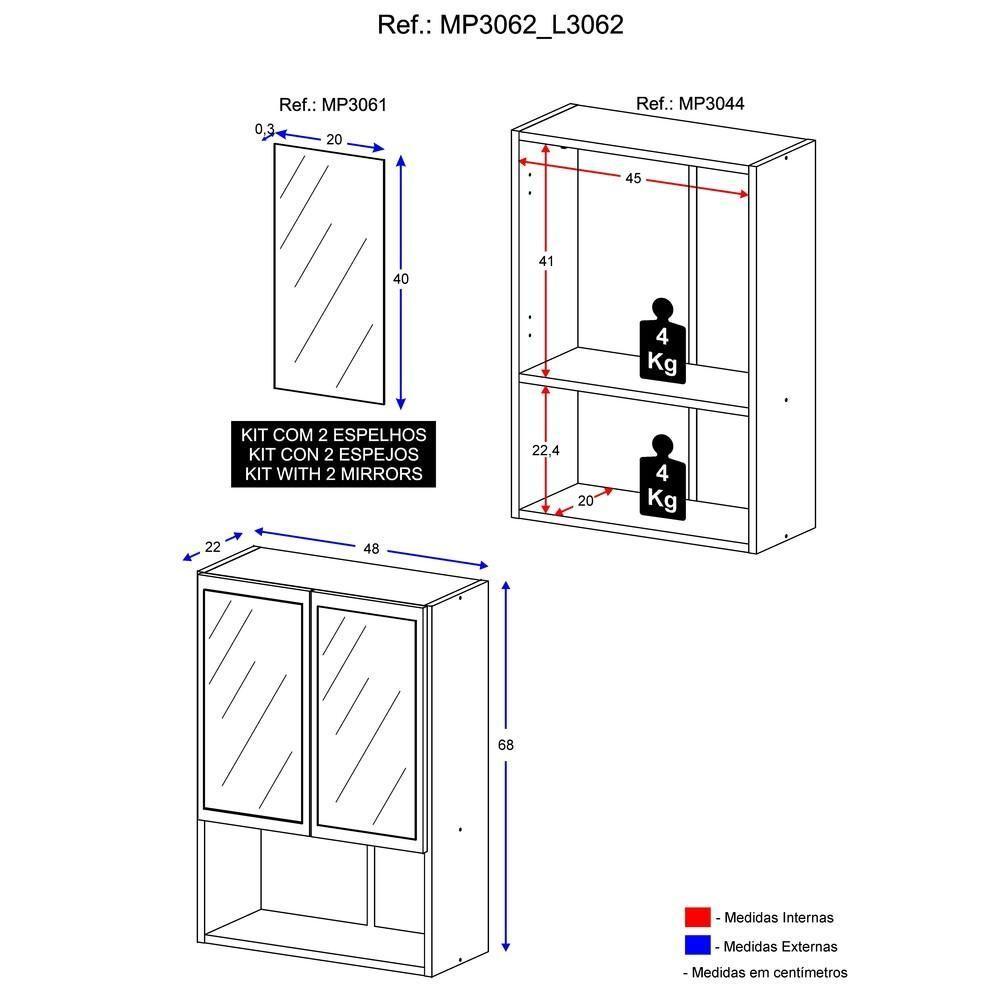 Ref.: MP3062_L3062

Ref.: MP3061

0,3
20
40

KIT COM 2 ESPELHOS
KIT CON 2 ESPEJOS
KIT WITH 2 MIRRORS

Ref.: MP3044

45
41
4
Kg
22,4
20
4
Kg

22
48
68

- Medidas Internas
- Medidas Externas
- Medidas em centímetros