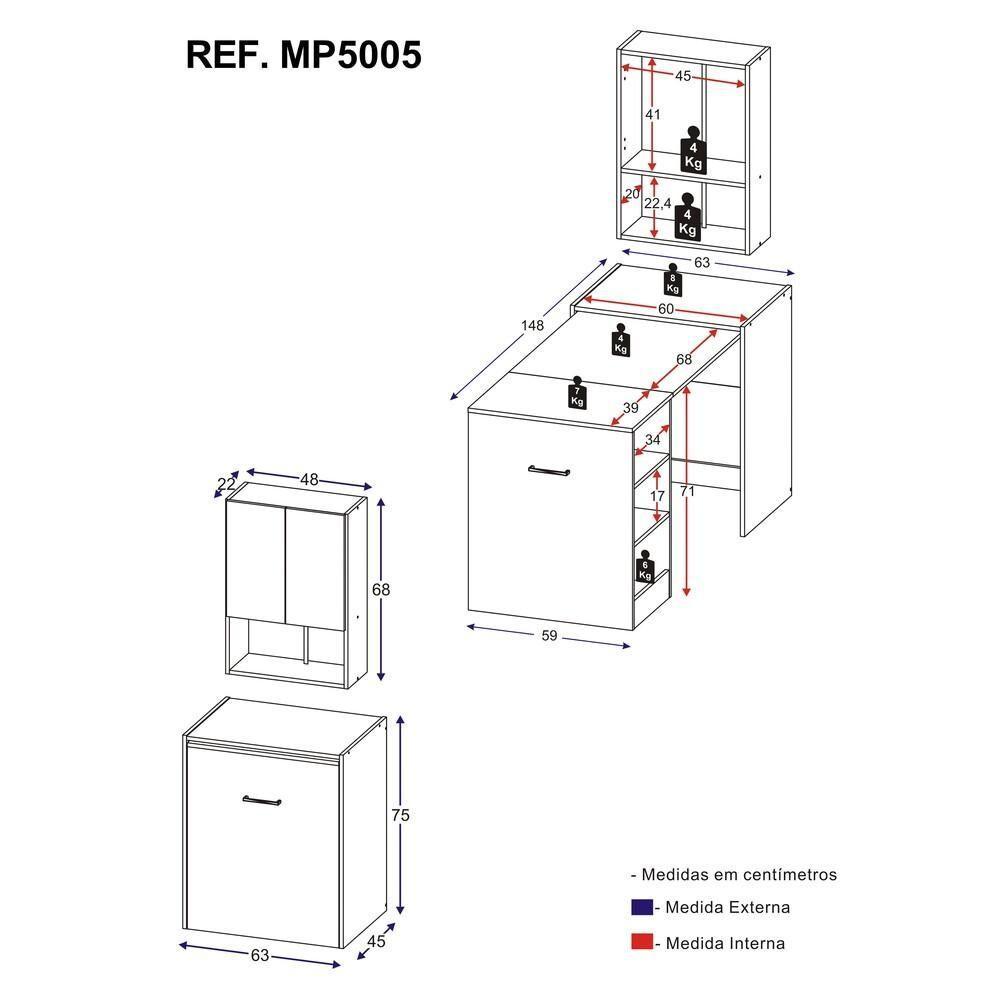 REF. MP5005

45
41
4 Kg
20
22,4
4 Kg
63
8 Kg
60
148
4 Kg
68
7 Kg
39
34
17
71
6 Kg
59

22
48
68

75
63
45

- Medidas em centímetros
- Medida Externa
- Medida Interna