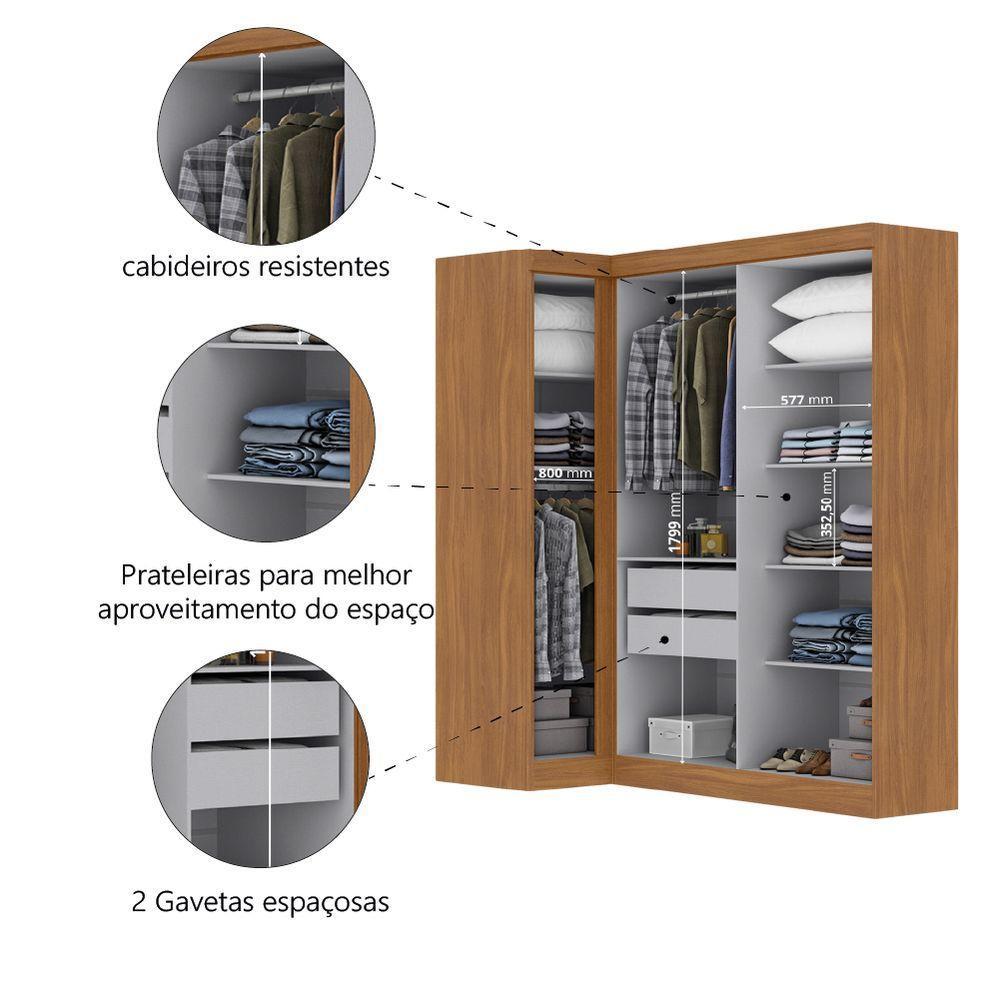 cabideiros resistentes

Prateleiras para melhor aproveitamento do espaço

2 Gavetas espaçosas

577 mm

800 mm

1799 mm

352,50 mm