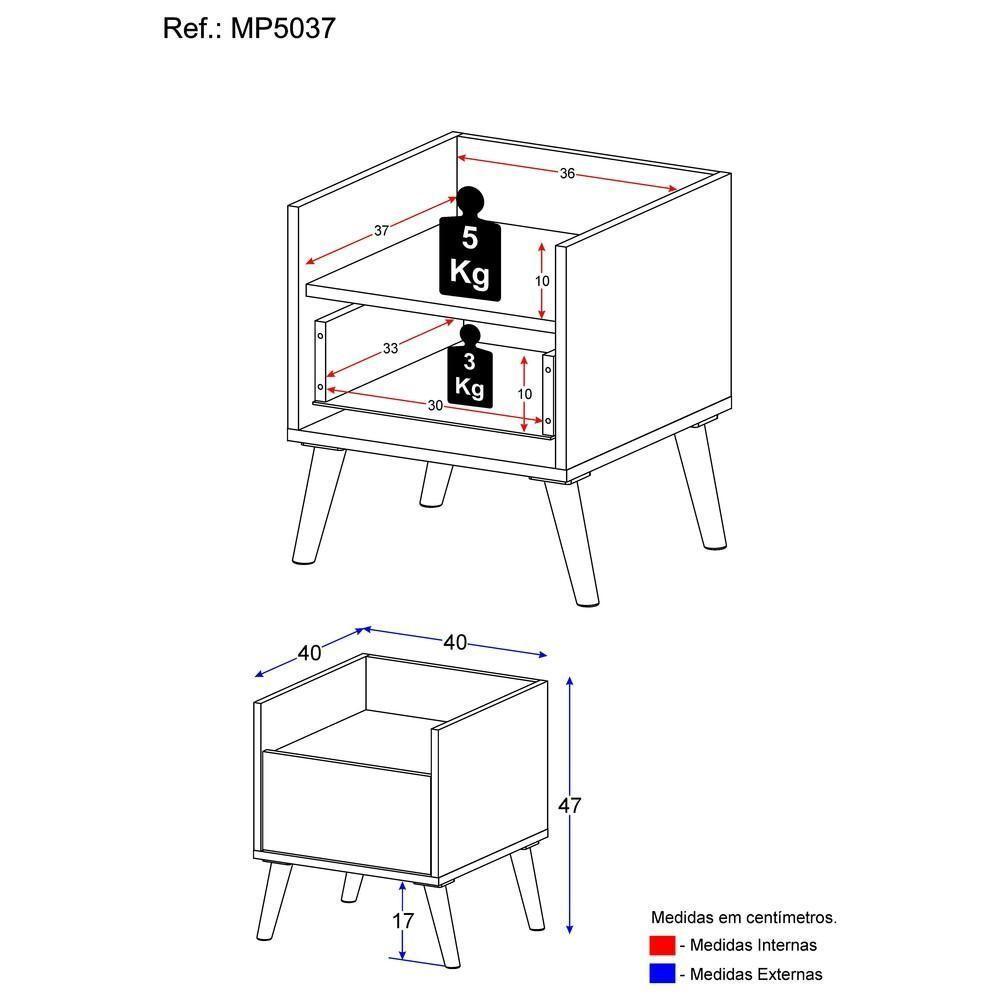 Ref.: MP5037

36

37

5 Kg

10

33

3 Kg

10

30

40

40

47

17

Medidas em centímetros.

- Medidas Internas

- Medidas Externas