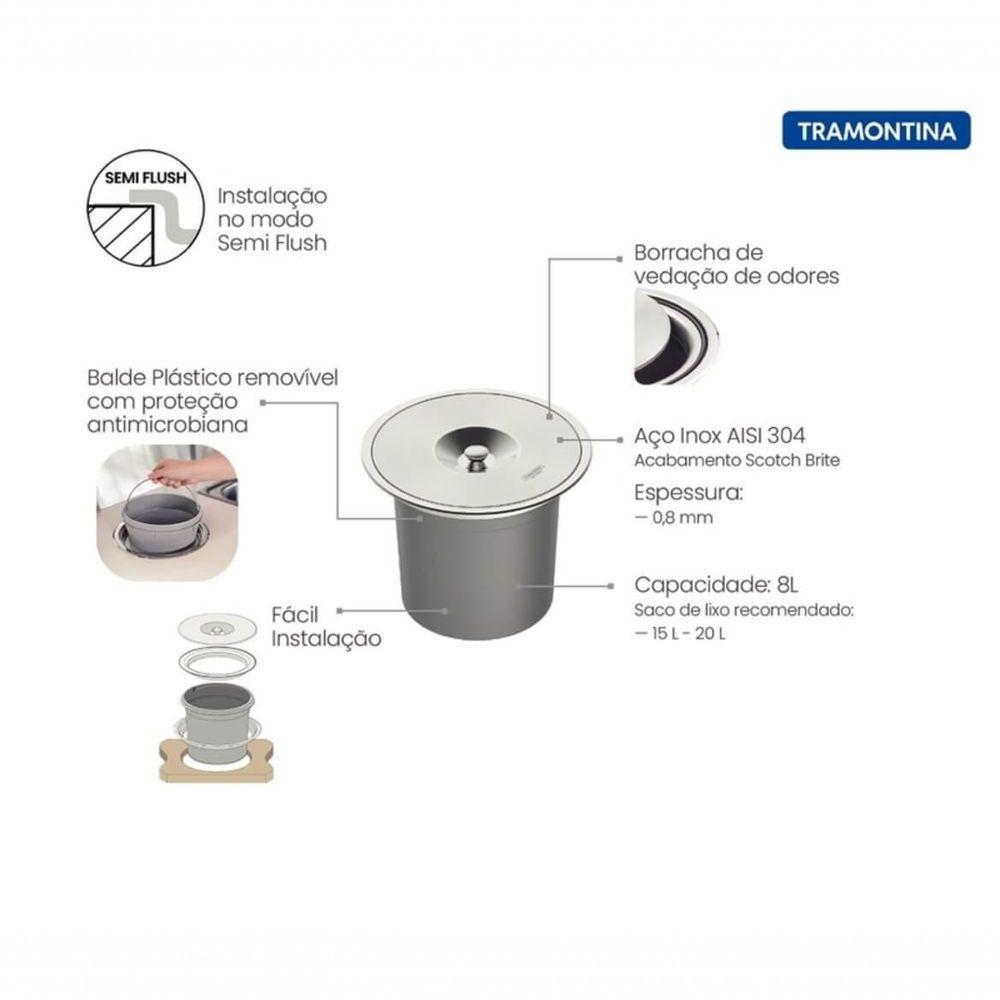 TRAMONTINA

SEMI FLUSH

Instalação no modo Semi Flush

Borracha de vedação de odores

Balde Plástico removível com proteção antimicrobiana

Aço Inox AISI 304
Acabamento Scotch Brite

Espessura:
— 0,8 mm

Capacidade: 8L
Saco de lixo recomendado:
— 15 L - 20 L

Fácil Instalação