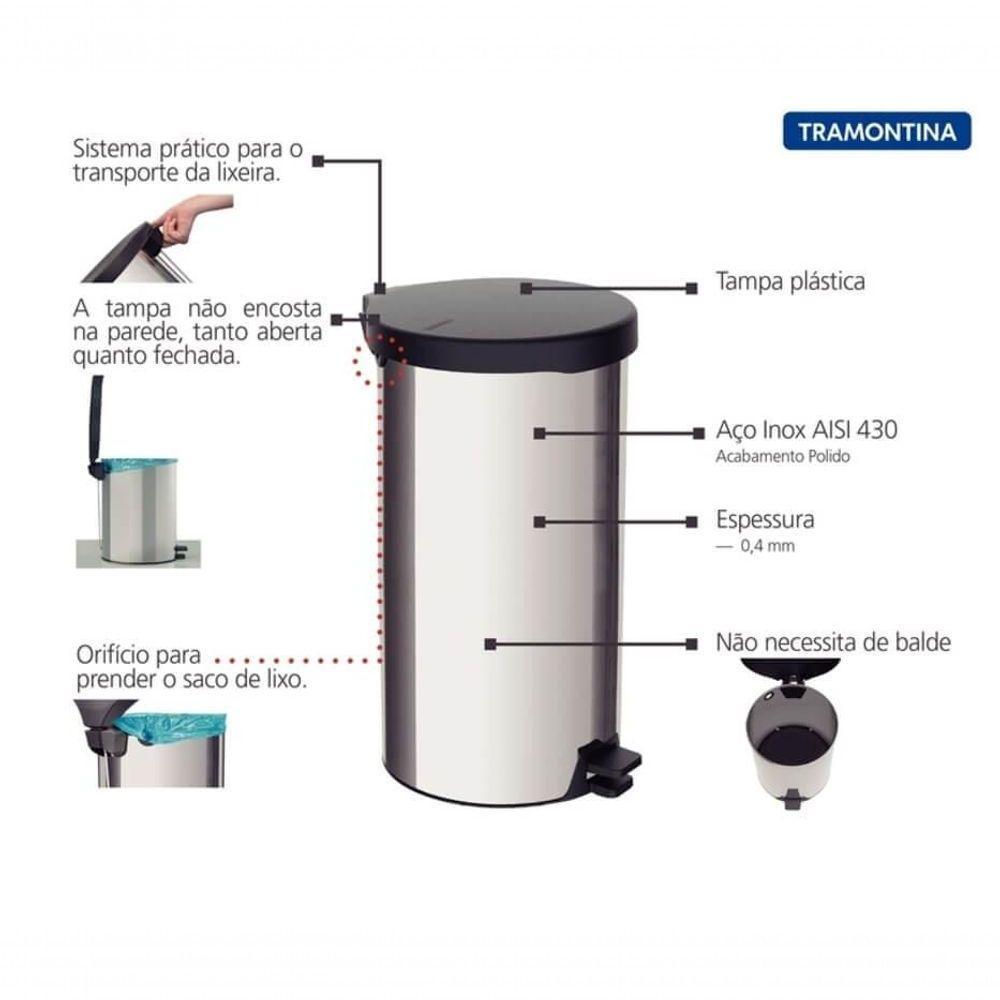 TRAMONTINA

Sistema prático para o transporte da lixeira.

A tampa não encosta na parede, tanto aberta quanto fechada.

Orifício para prender o saco de lixo.

Tampa plástica

Aço Inox AISI 430
Acabamento Polido

Espessura
— 0,4 mm

Não necessita de balde