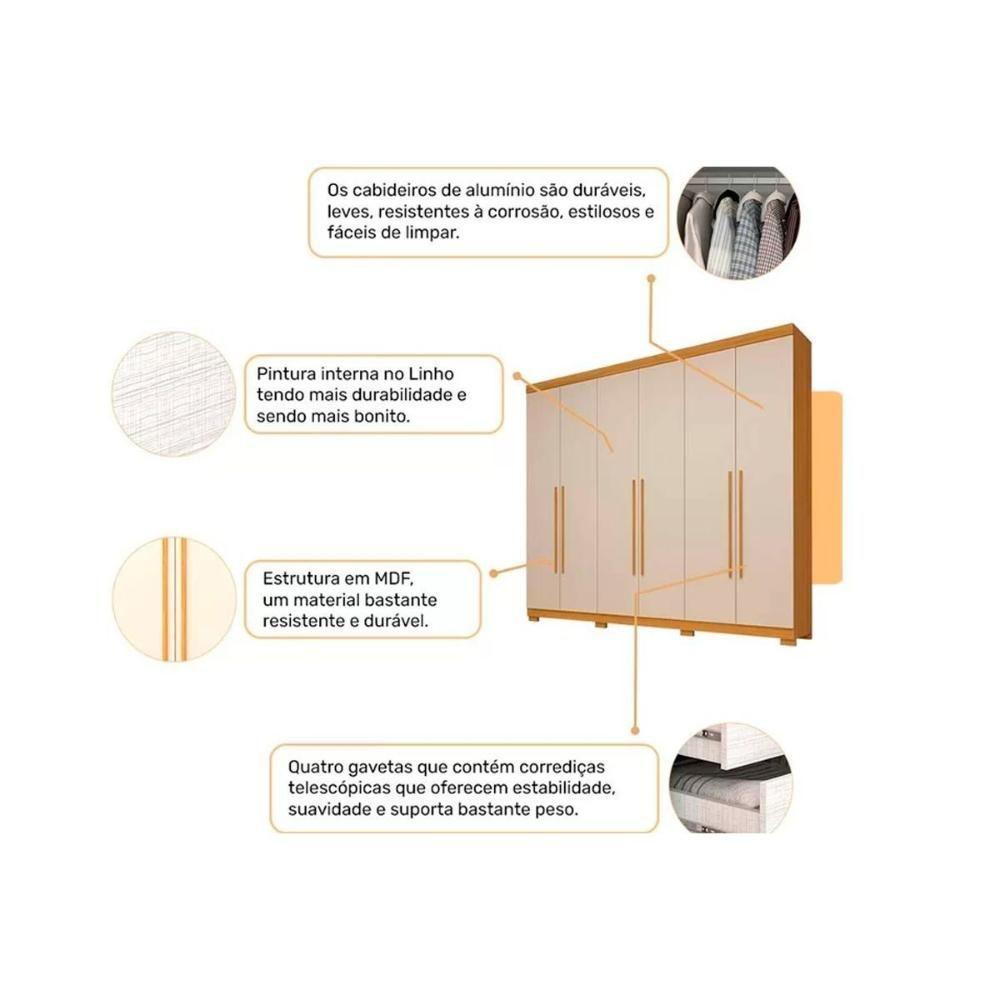 Os cabideiros de alumínio são duráveis, leves, resistentes à corrosão, estilosos e fáceis de limpar.

Pintura interna no Linho tendo mais durabilidade e sendo mais bonito.

Estrutura em MDF, um material bastante resistente e durável.

Quatro gavetas que contém corrediças telescópicas que oferecem estabilidade, suavidade e suporta bastante peso.