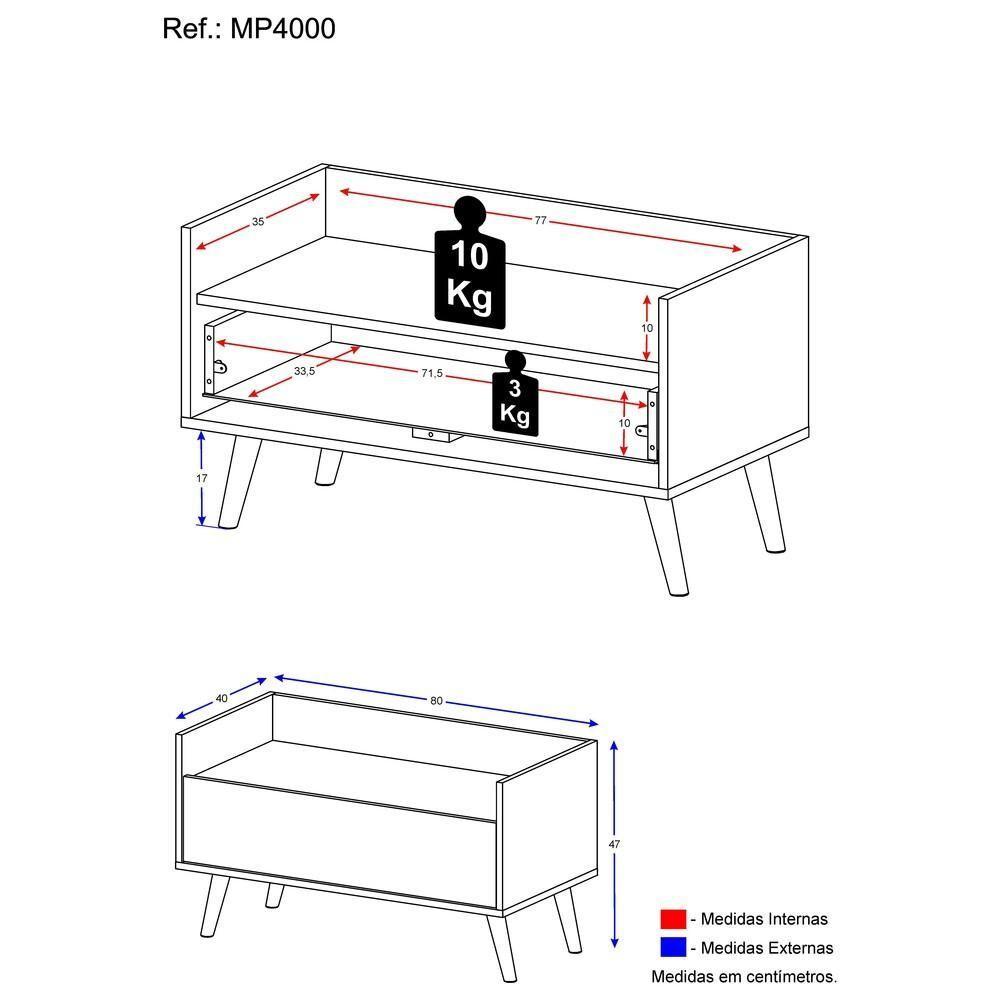 Ref.: MP4000

35

77

10 Kg

10

33,5

71,5

3 Kg

10

17

40

80

47

- Medidas Internas

- Medidas Externas

Medidas em centímetros.