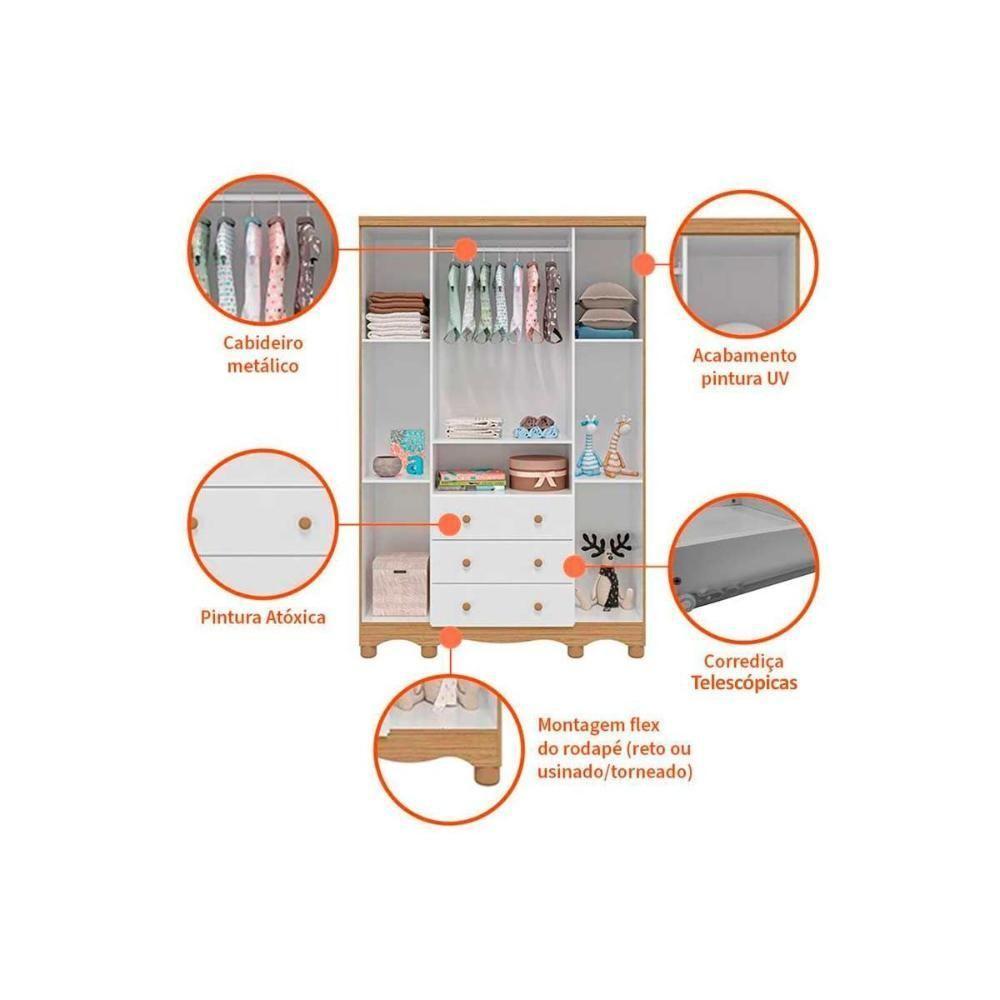 Cabideiro metálico

Acabamento pintura UV

Pintura Atóxica

Corrediça Telescópicas

Montagem flex do rodapé (reto ou usinado/torneado)