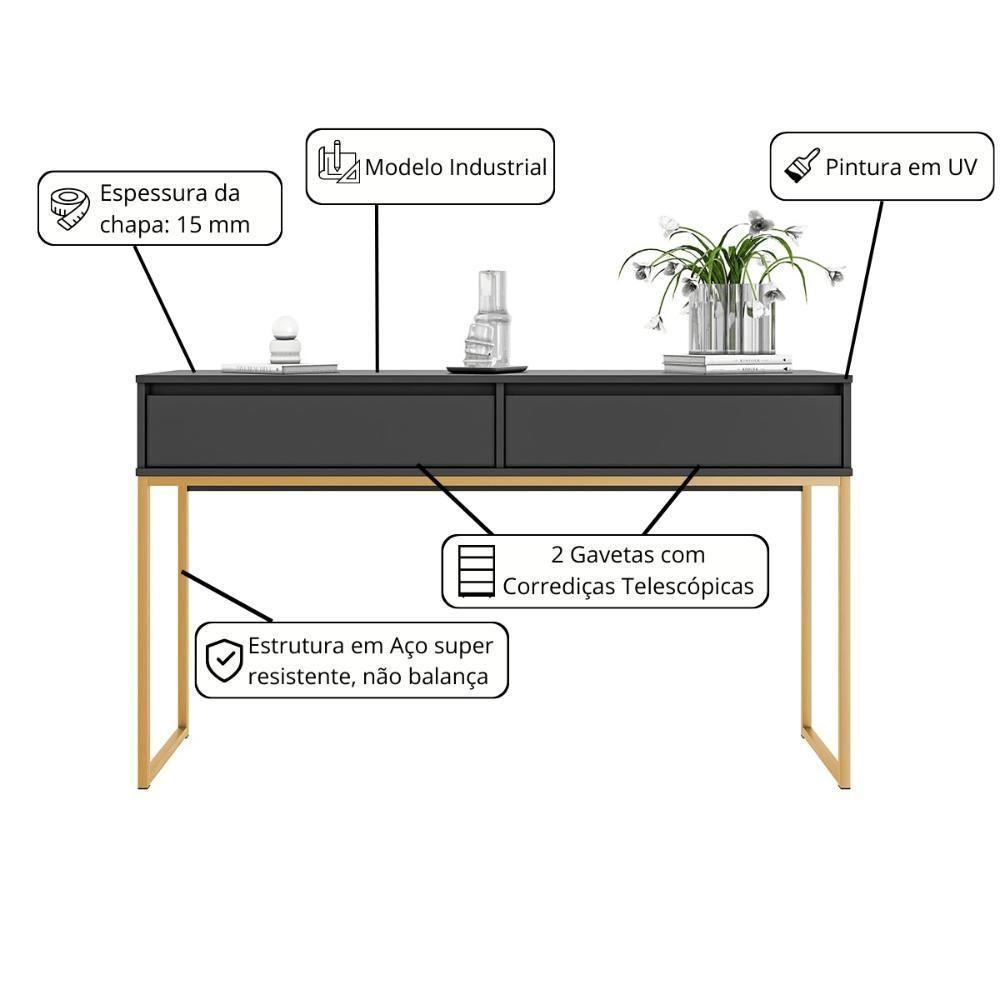 Espessura da chapa: 15 mm

Modelo Industrial

Pintura em UV

2 Gavetas com Corrediças Telescópicas

Estrutura em Aço super resistente, não balança