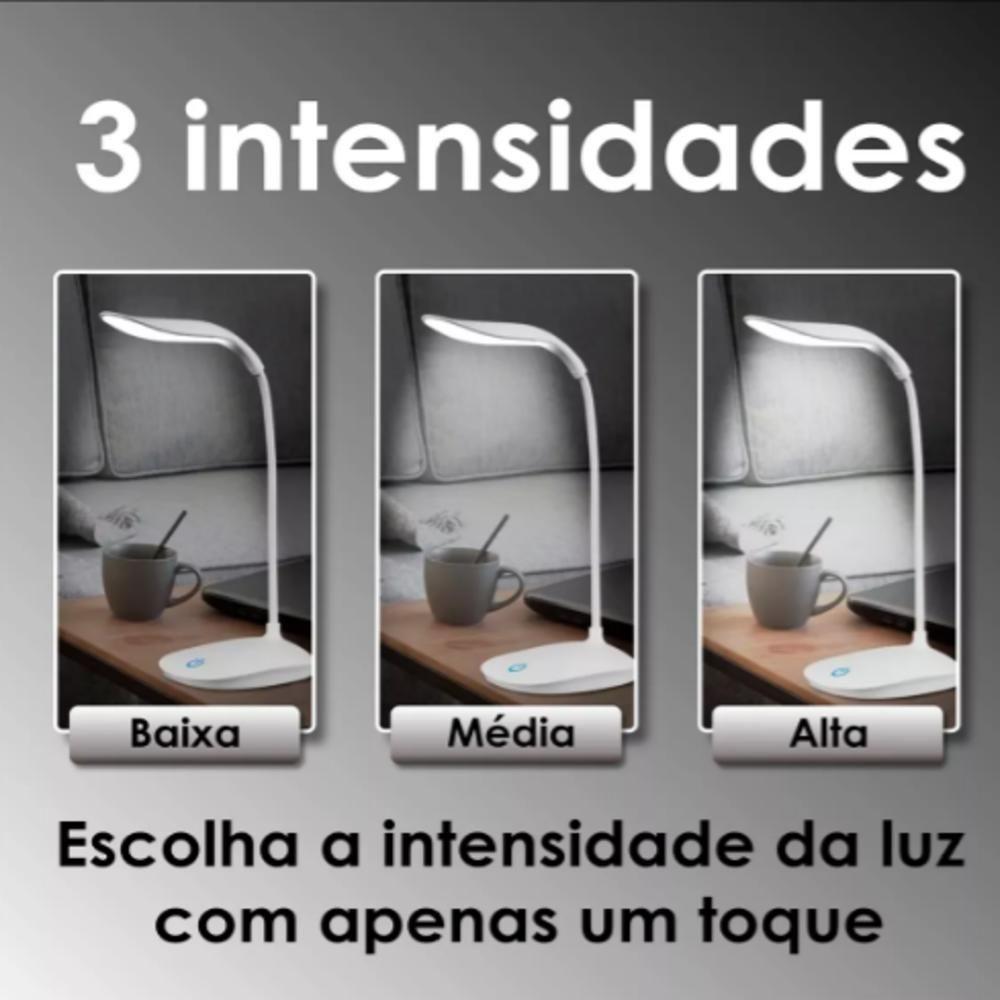 3 intensidades

Baixa

Média

Alta

Escolha a intensidade da luz com apenas um toque