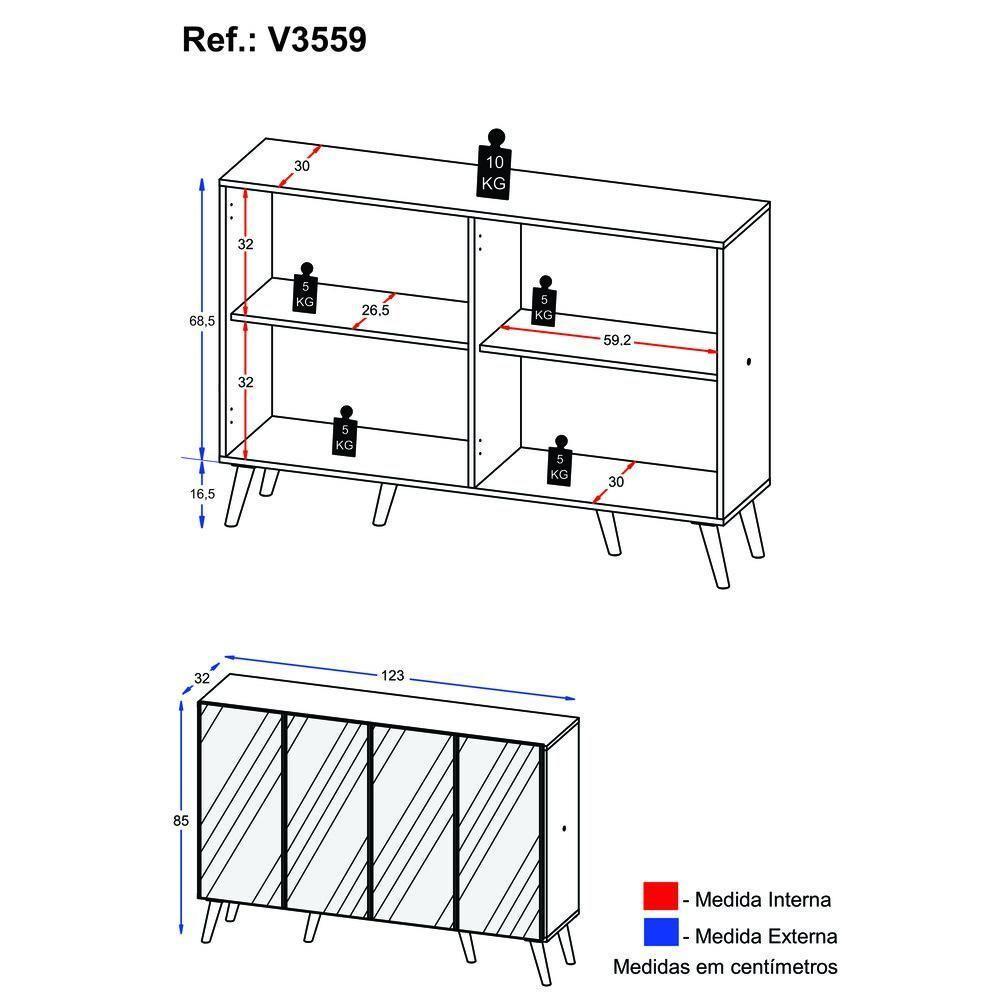 Ref.: V3559

30
10 KG
32
5 KG
26,5
5 KG
59.2
68,5
32
5 KG
5 KG
30
16,5

32
123
85

- Medida Interna
- Medida Externa
Medidas em centímetros