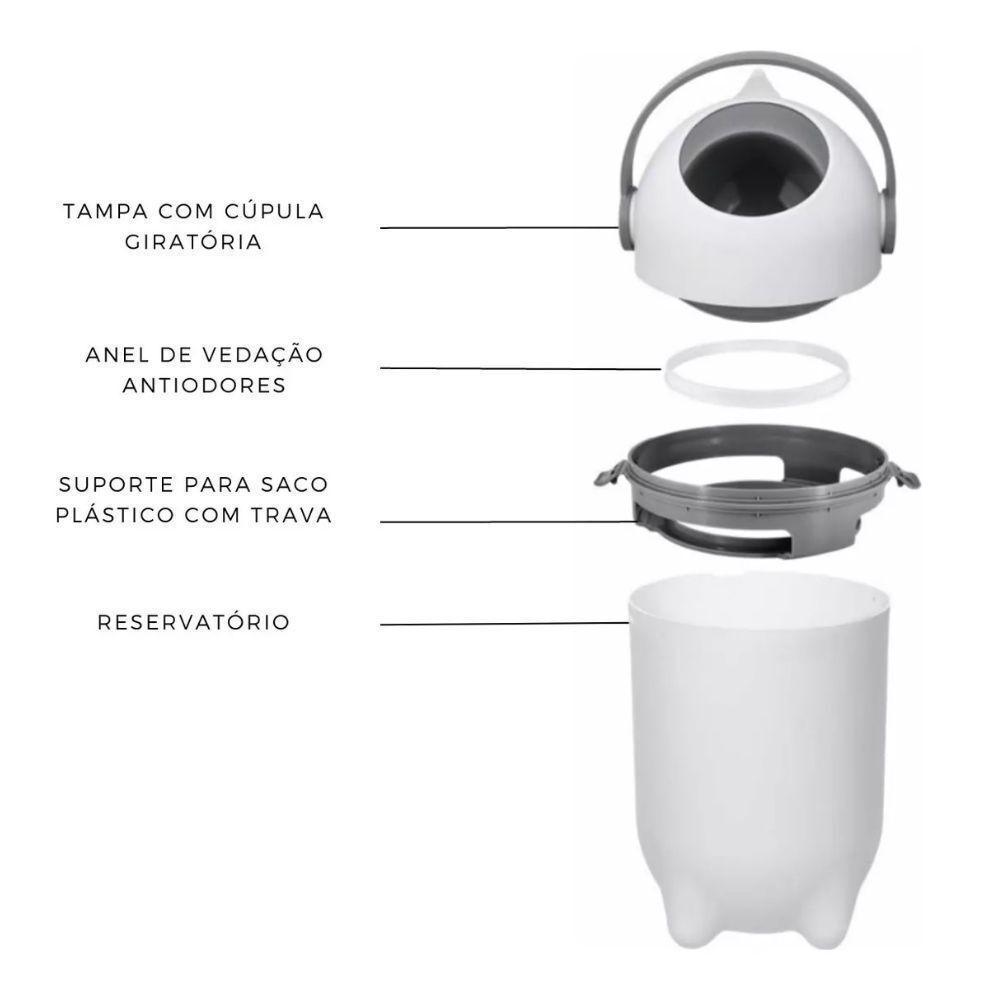 TAMPA COM CÚPULA GIRATÓRIA

ANEL DE VEDAÇÃO ANTIODORES

SUPORTE PARA SACO PLÁSTICO COM TRAVA

RESERVATÓRIO