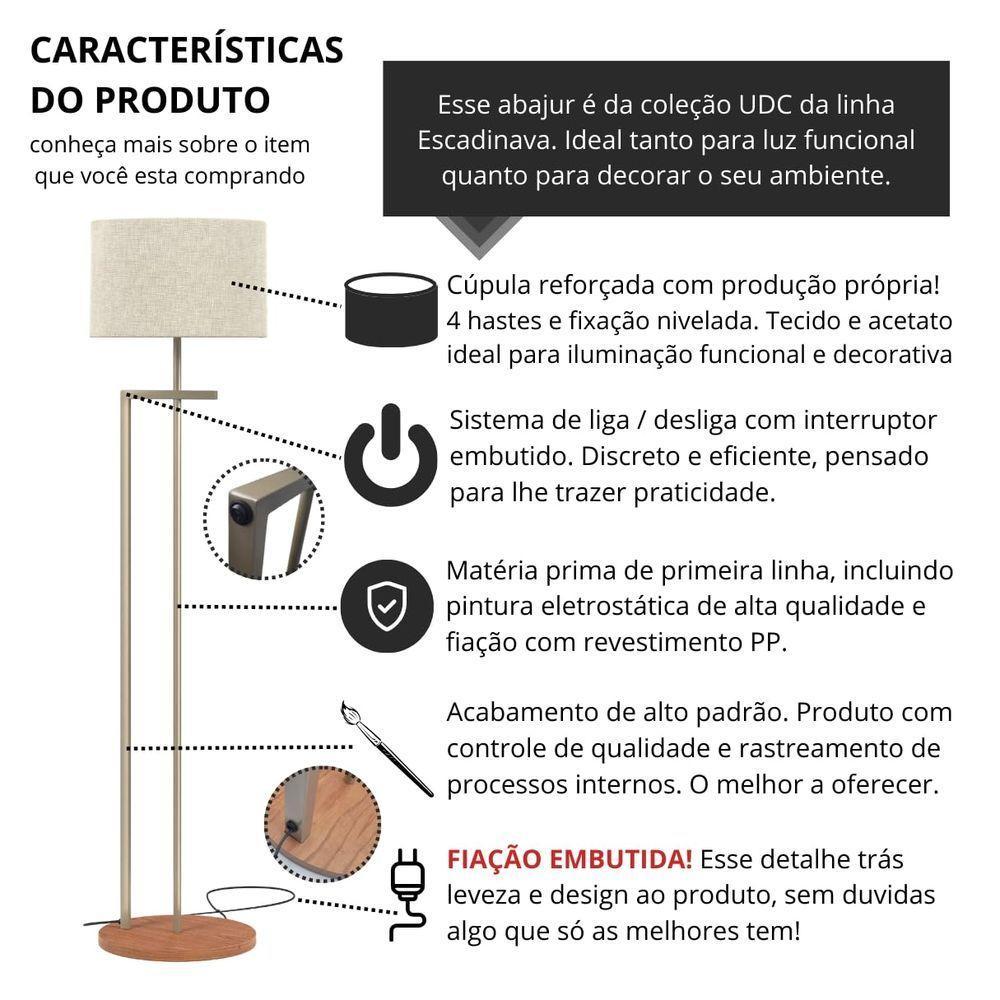 CARACTERÍSTICAS DO PRODUTO
conheça mais sobre o item que você esta comprando

Esse abajur é da coleção UDC da linha Escadinava. Ideal tanto para luz funcional quanto para decorar o seu ambiente.

Cúpula reforçada com produção própria! 4 hastes e fixação nivelada. Tecido e acetato ideal para iluminação funcional e decorativa

Sistema de liga / desliga com interruptor embutido. Discreto e eficiente, pensado para lhe trazer praticidade.

Matéria prima de primeira linha, incluindo pintura eletrostática de alta qualidade e fiação com revestimento PP.

Acabamento de alto padrão. Produto com controle de qualidade e rastreamento de processos internos. O melhor a oferecer.

FIAÇÃO EMBUTIDA! Esse detalhe trás leveza e design ao produto, sem duvidas algo que só as melhores tem!