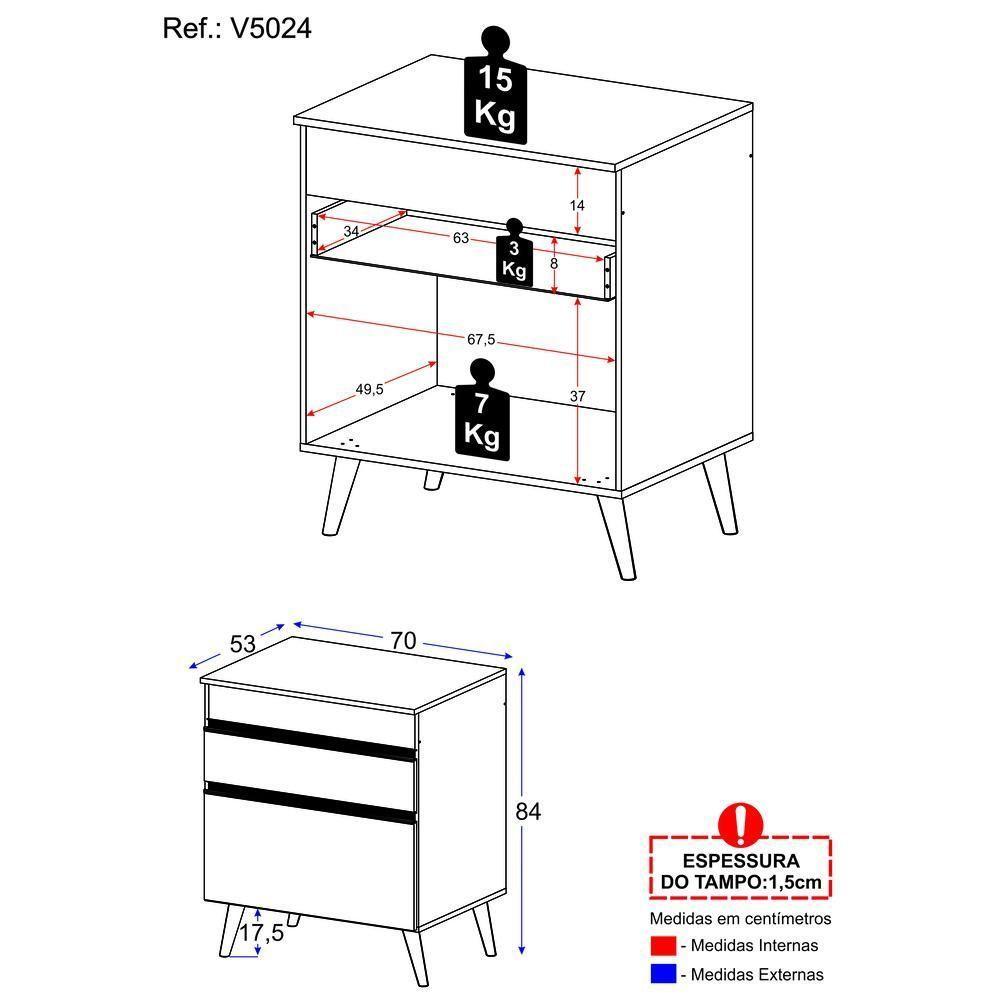 Ref.: V5024

15 Kg

14

34

63

3 Kg

8

67,5

49,5

7 Kg

37

53

70

84

17,5

ESPESSURA DO TAMPO:1,5cm

Medidas em centímetros

- Medidas Internas

- Medidas Externas