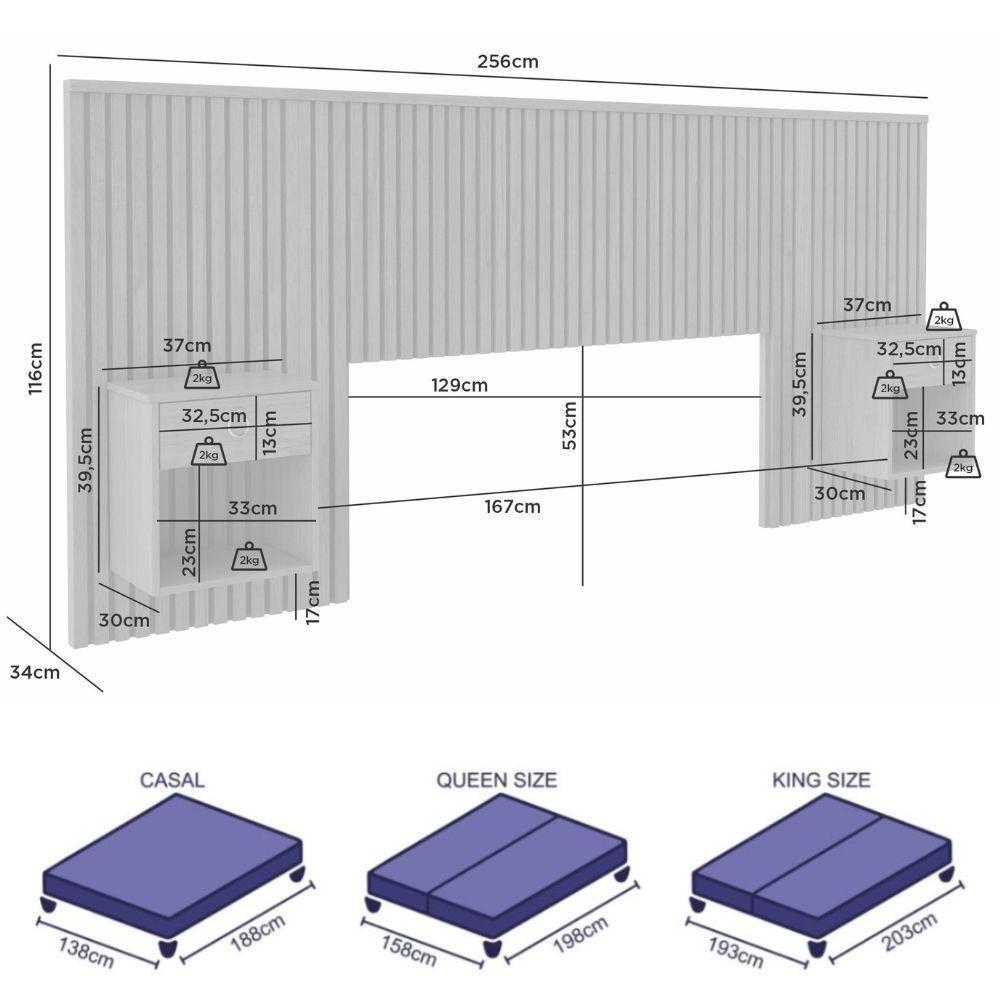 256cm

116cm

34cm

37cm
2kg
32,5cm
13cm
2kg
39,5cm
33cm
23cm
2kg
30cm
17cm

129cm
53cm
167cm

37cm
2kg
32,5cm
13cm
2kg
39,5cm
33cm
23cm
2kg
30cm
17cm

CASAL
138cm
188cm

QUEEN SIZE
158cm
198cm

KING SIZE
193cm
203cm