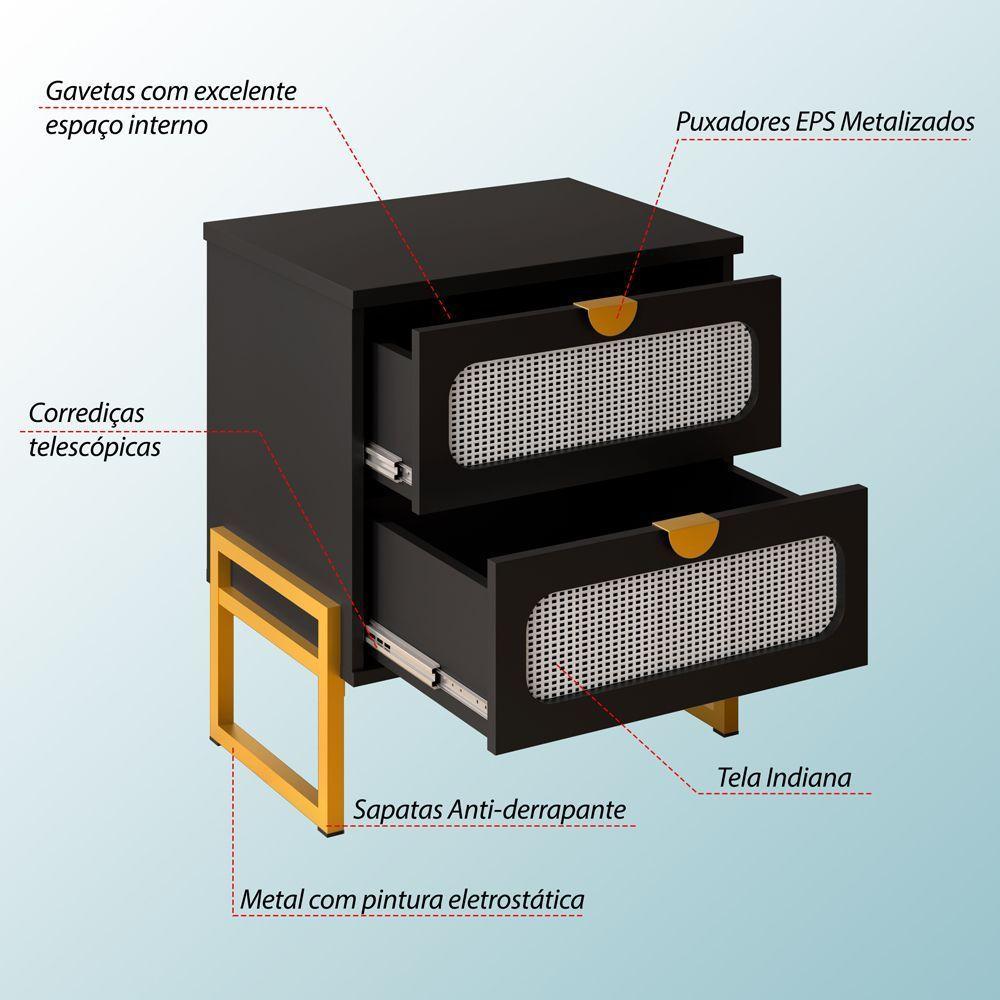 Gavetas com excelente espaço interno

Puxadores EPS Metalizados

Corrediças telescópicas

Tela Indiana

Sapatas Anti-derrapante

Metal com pintura eletrostática