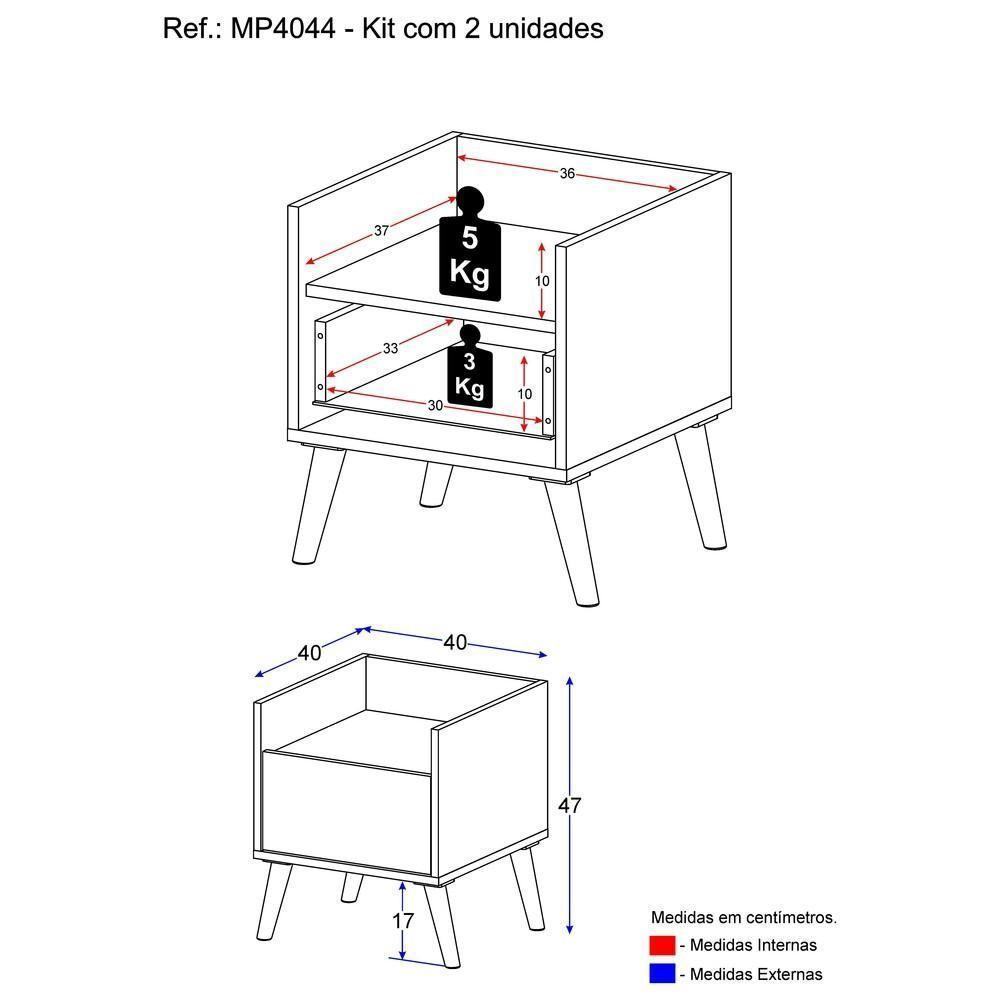 Ref.: MP4044 - Kit com 2 unidades

36

37

5 Kg

10

33

3 Kg

10

30

40

40

47

17

Medidas em centímetros.

- Medidas Internas

- Medidas Externas