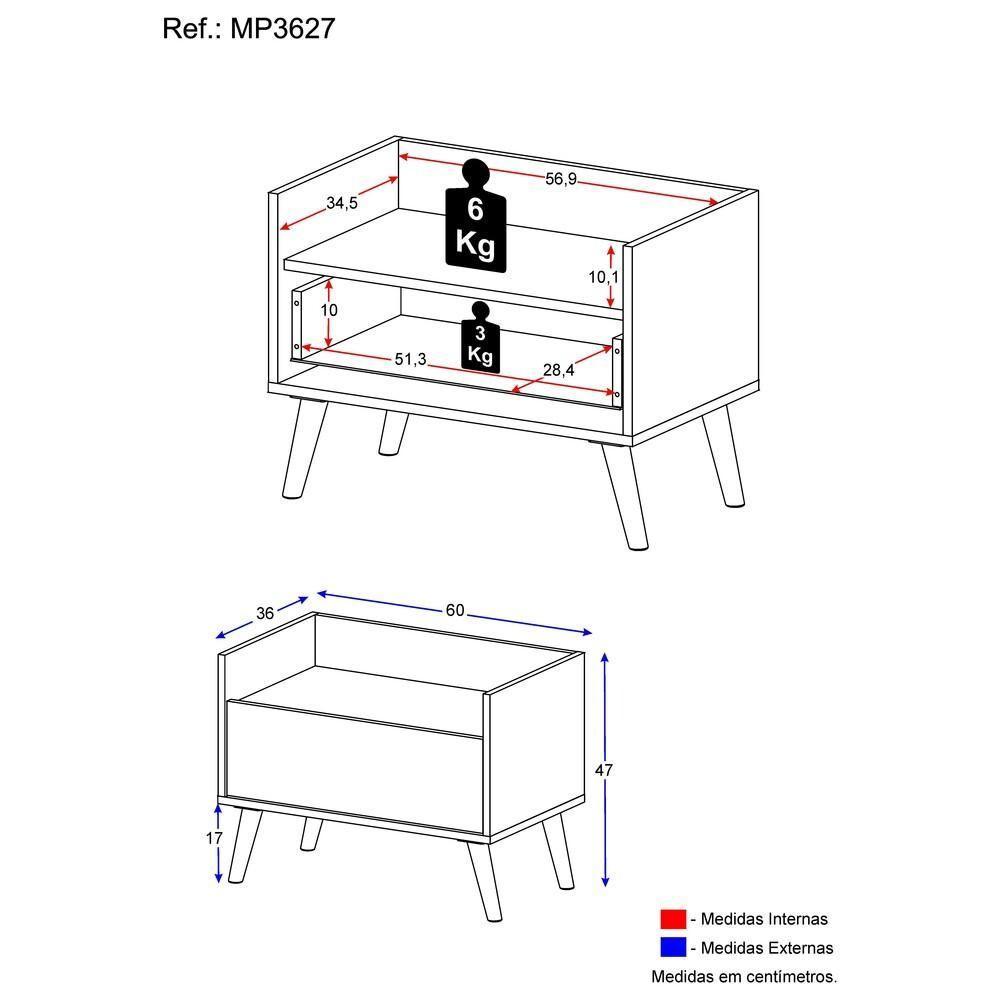 Ref.: MP3627

34,5
56,9
6 Kg
10,1
10
3 Kg
51,3
28,4

36
60
47
17

- Medidas Internas
- Medidas Externas
Medidas em centímetros.